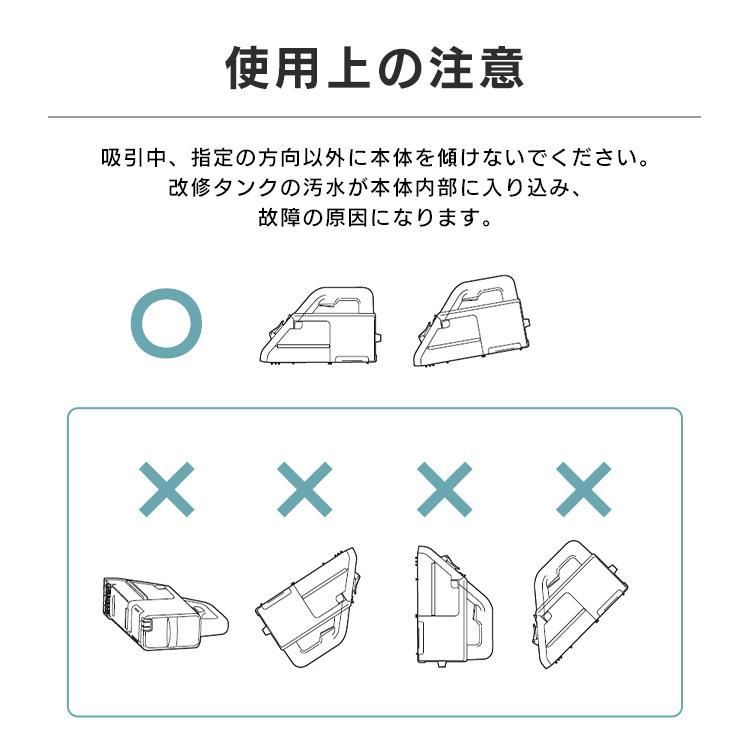 使用上の注意

吸引中、指定の方向以外に本体を傾けないでください。
改修タンクの汚水が本体内部に入り込み、
故障の原因になります。

○

×　×　×　×