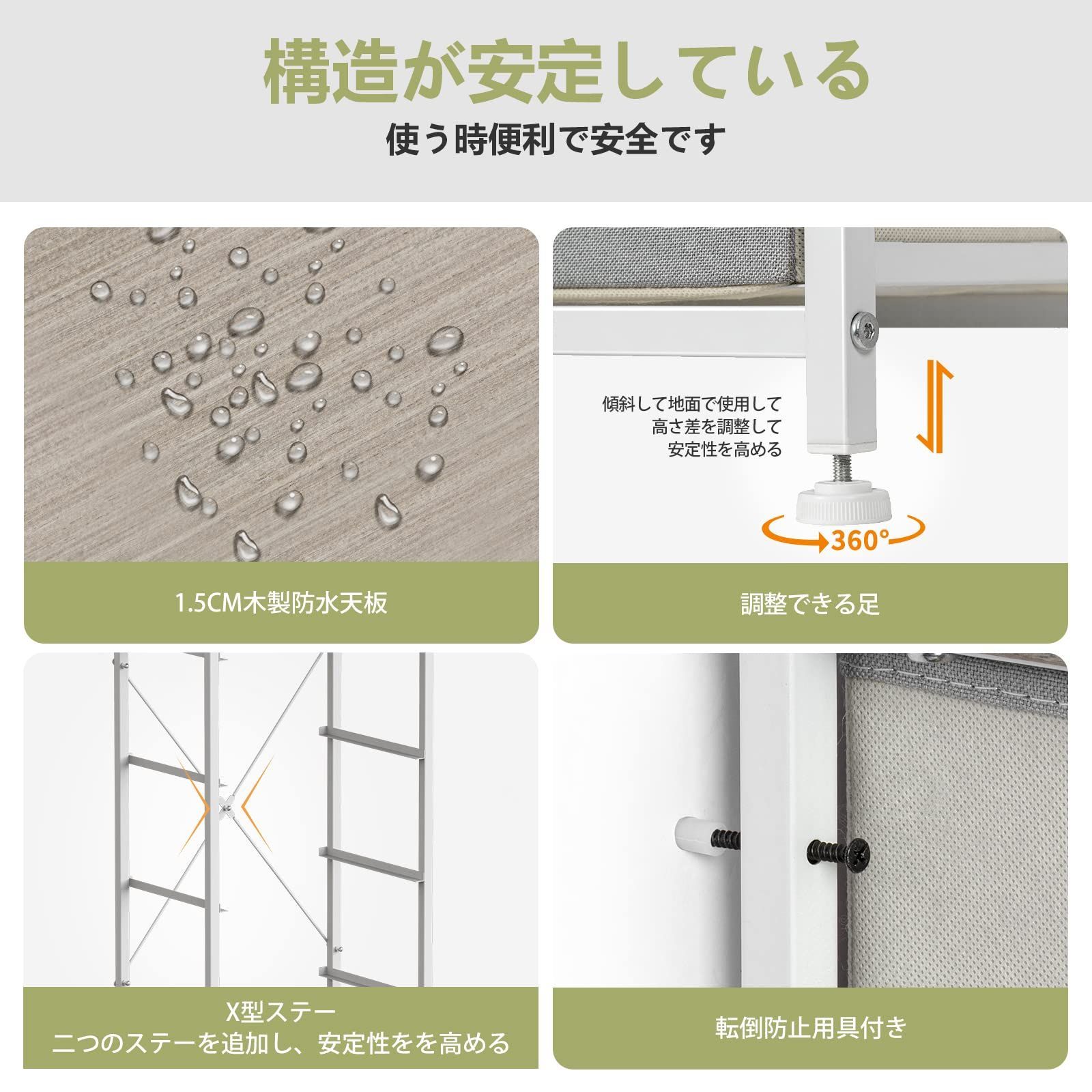 構造が安定している
使う時便利で安全です

1.5CM木製防水天板

傾斜して地面で使用して
高さ差を調整して
安定性を高める

360°

調整できる足

X型ステー
二つのステーを追加し、安定性をを高める

転倒防止用具付き