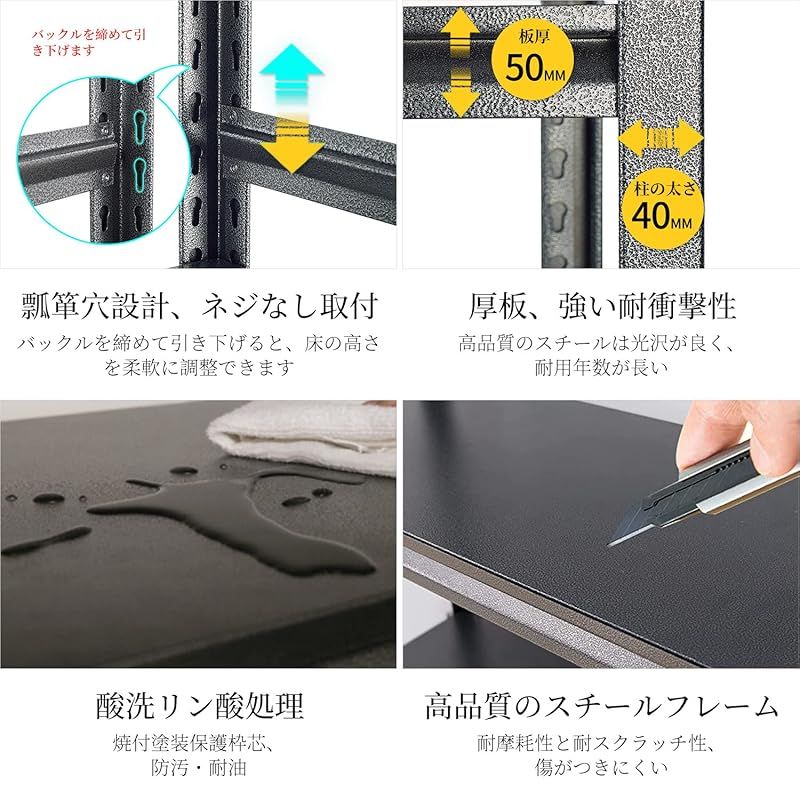 バックルを締めて引き下げます

板厚
50MM

柱の太さ
40MM

瓢箪穴設計、ネジなし取付
バックルを締めて引き下げると、床の高さを柔軟に調整できます

厚板、強い耐衝撃性
高品質のスチールは光沢が良く、耐用年数が長い

酸洗リン酸処理
焼付塗装保護枠芯、防汚・耐油

高品質のスチールフレーム
耐摩耗性と耐スクラッチ性、傷がつきにくい