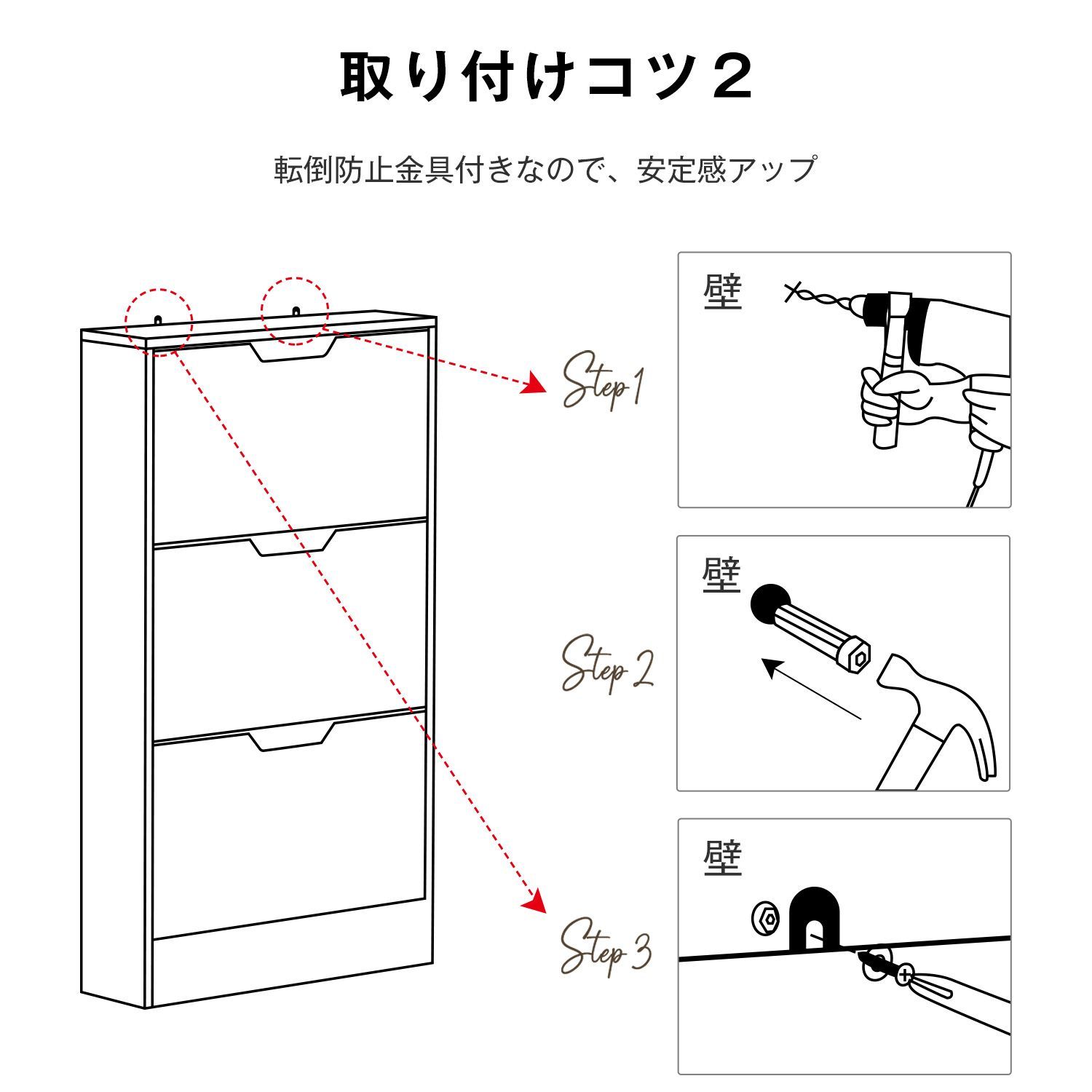 取り付けコツ２

転倒防止金具付きなので、安定感アップ

Step 1

壁

Step 2

壁

Step 3

壁