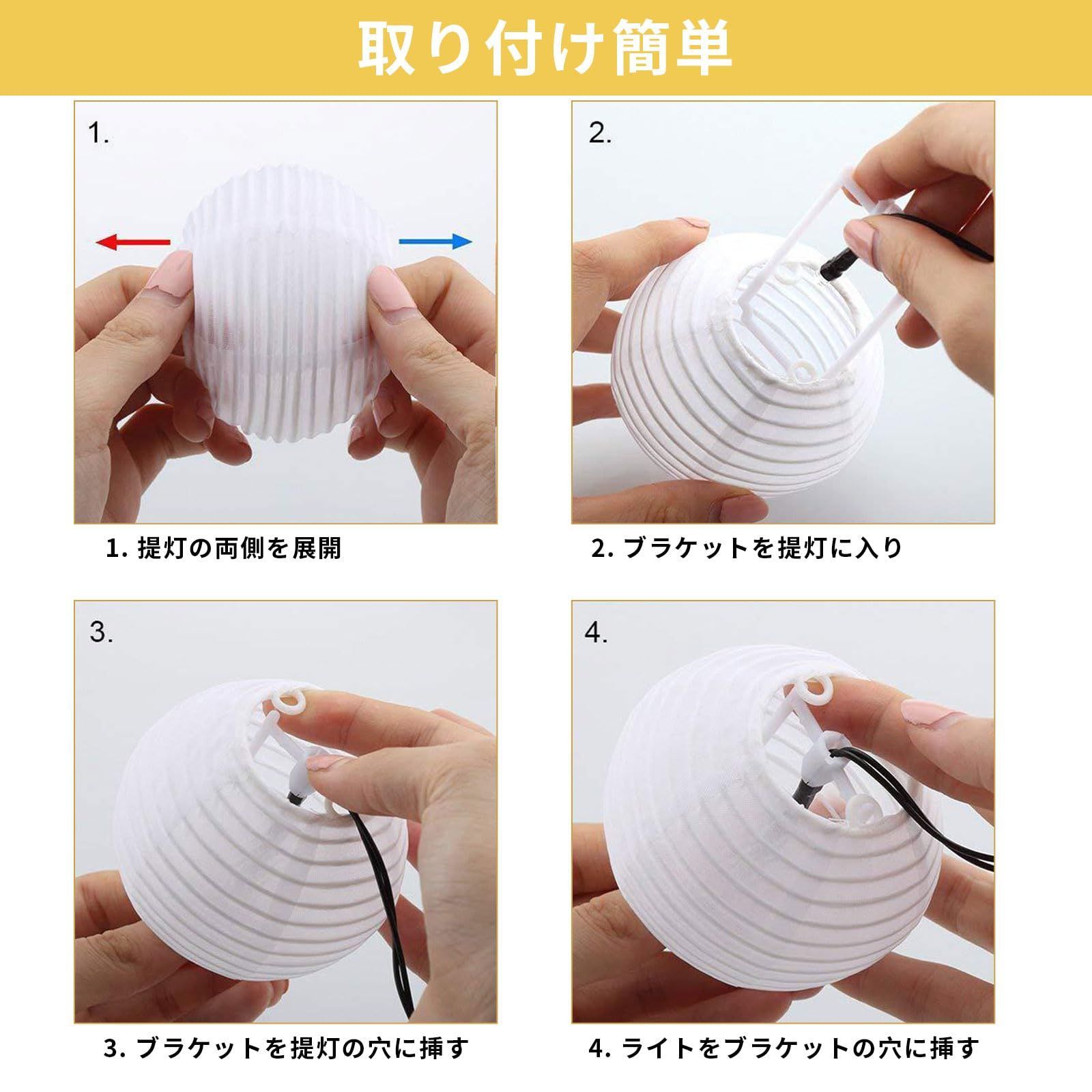 取り付け簡単

1.

1. 提灯の両側を展開

2.

2. ブラケットを提灯に入り

3.

3. ブラケットを提灯の穴に挿す

4.

4. ライトをブラケットの穴に挿す