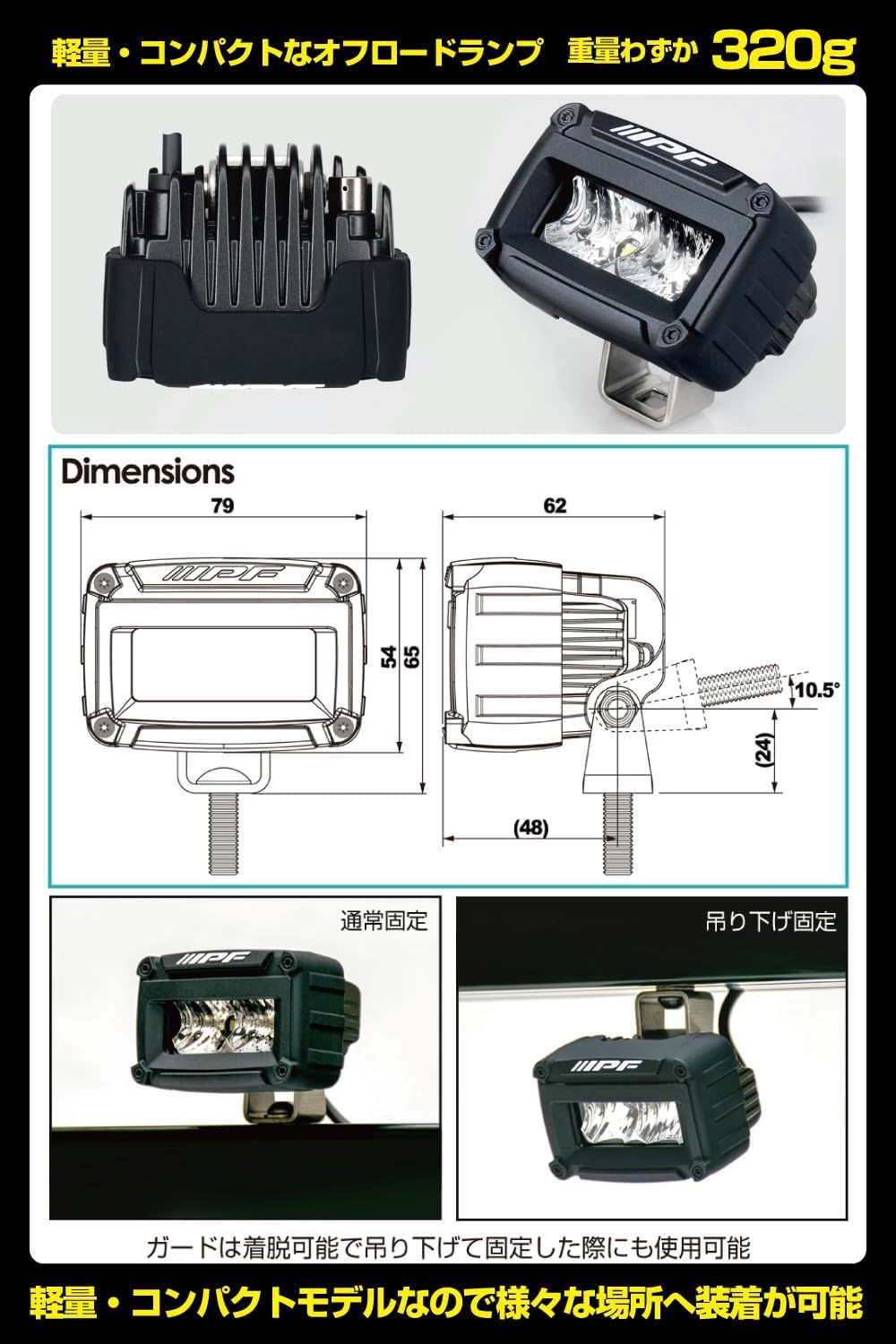 軽量・コンパクトなオフロードランプ　重量わずか 320g

IPF

Dimensions

79

IPF

54

65

62

10.5°

(24)

(48)

通常固定

IPF

吊り下げ固定

IPF

ガードは着脱可能で吊り下げて固定した際にも使用可能

軽量・コンパクトモデルなので様々な場所へ装着が可能