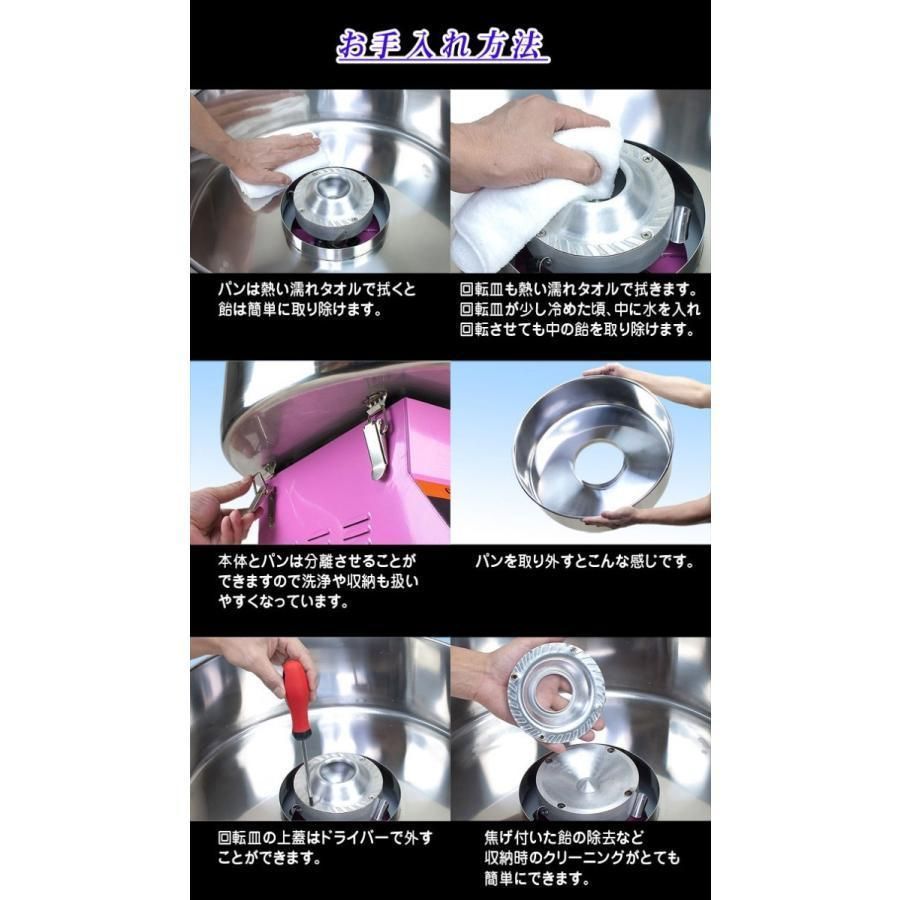 お手入れ方法

パンは熱い濡れタオルで拭くと飴は簡単に取り除けます。

回転皿も熱い濡れタオルで拭きます。回転皿が少し冷めた頃、中に水を入れ回転させても中の飴を取り除けます。

本体とパンは分離させることができますので洗浄や収納も扱いやすくなっています。

パンを取り外すとこんな感じです。

回転皿の上蓋はドライバーで外すことができます。

焦げ付いた飴の除去など収納時のクリーニングがとても簡単にできます。