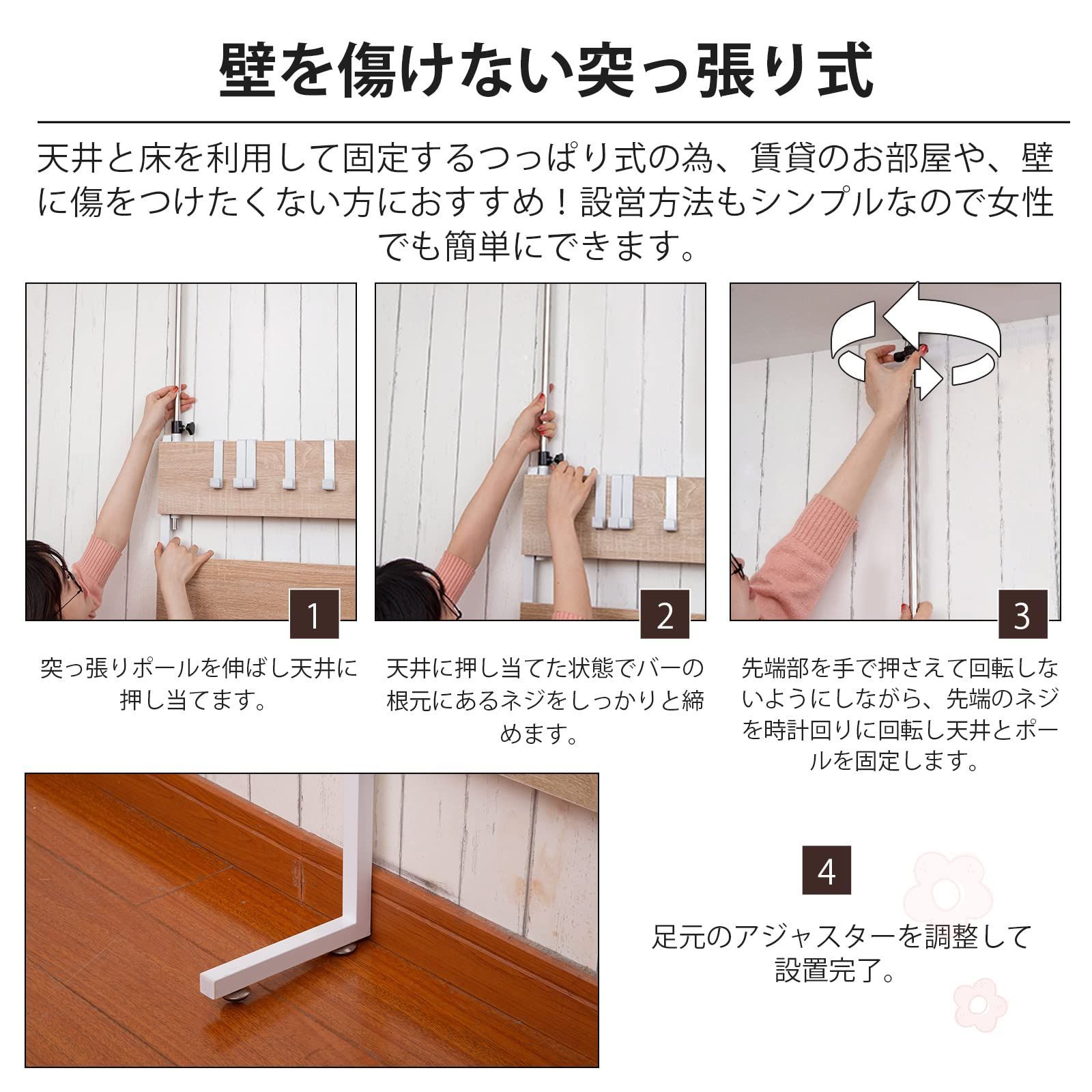 壁を傷けない突っ張り式

天井と床を利用して固定するつっぱり式の為、賃貸のお部屋や、壁に傷をつけたくない方におすすめ！設営方法もシンプルなので女性でも簡単にできます。

1

突っ張りポールを伸ばし天井に押し当てます。

2

天井に押し当てた状態でバーの根元にあるネジをしっかりと締めます。

3

先端部を手で押さえて回転しないようにしながら、先端のネジを時計回りに回転し天井とポールを固定します。

4

足元のアジャスターを調整して設置完了。