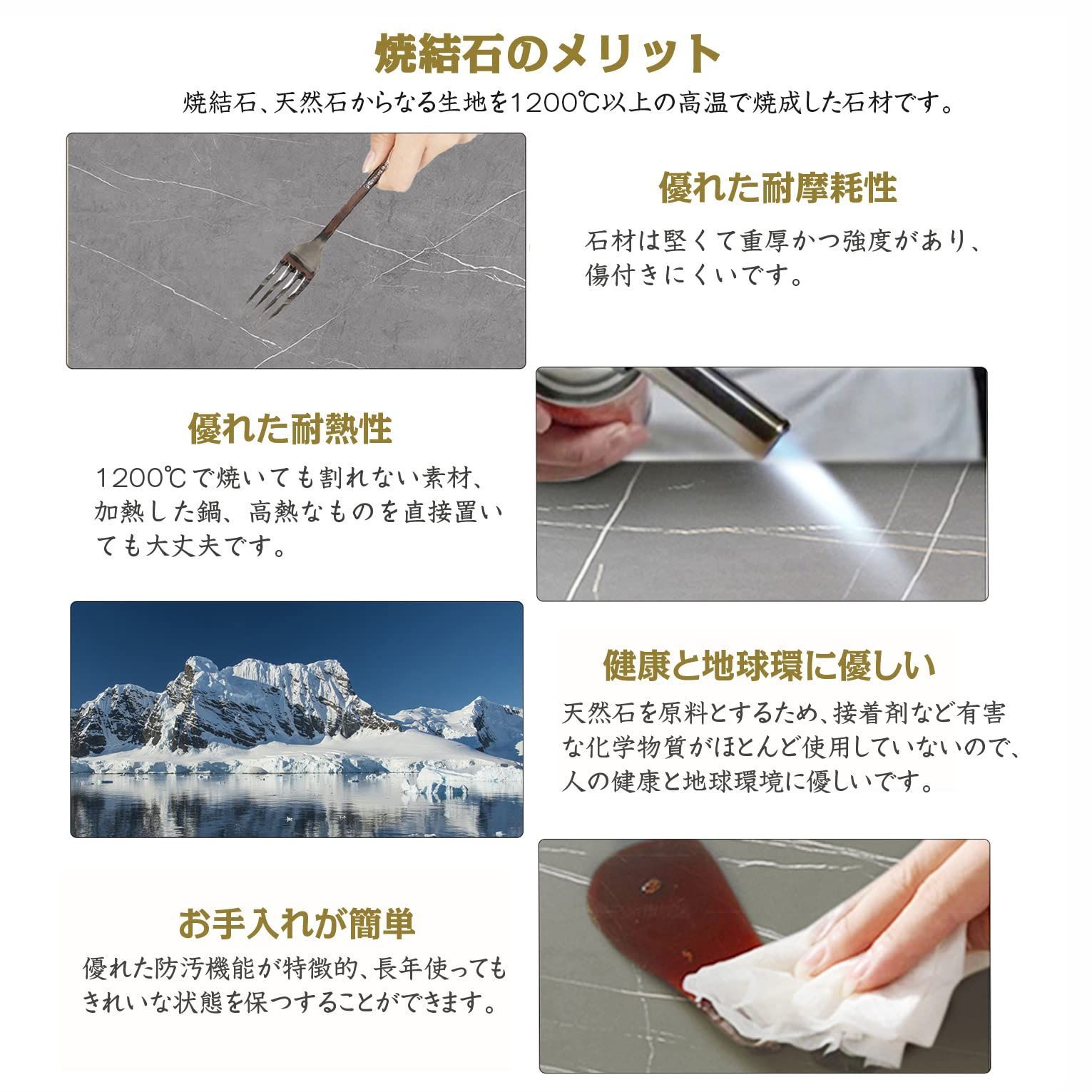 焼結石のメリット

焼結石、天然石からなる生地を1200℃以上の高温で焼成した石材です。

優れた耐摩耗性

石材は堅くて重厚かつ強度があり、傷付きにくいです。

優れた耐熱性

1200℃で焼いても割れない素材、加熱した鍋、高熱なものを直接置いても大丈夫です。

健康と地球環に優しい

天然石を原料とするため、接着剤など有害な化学物質がほとんど使用していないので、人の健康と地球環境に優しいです。

お手入れが簡単

優れた防汚機能が特徴的、長年使ってもきれいな状態を保つすることができます。