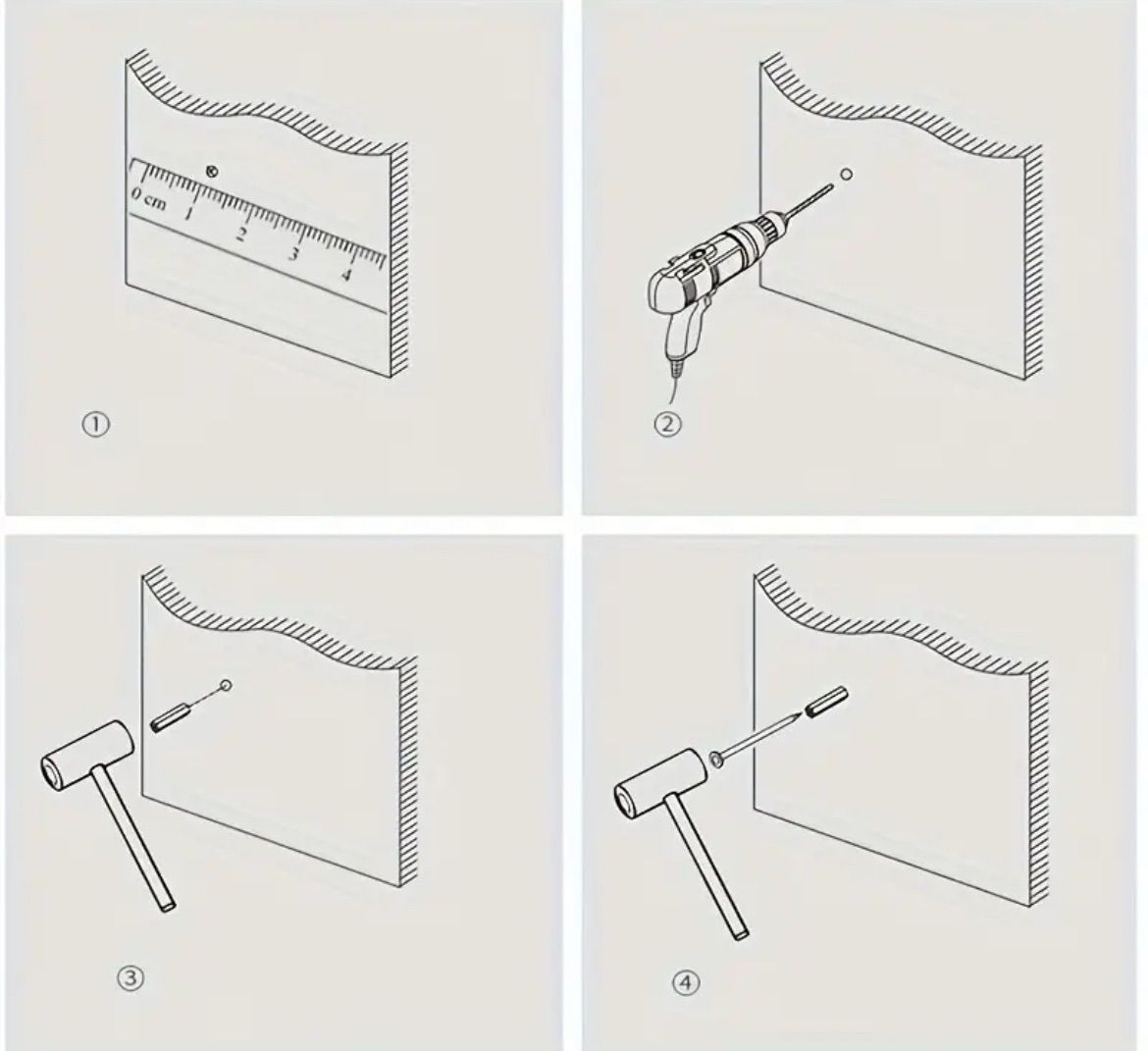 0 cm 1 2 3 4

①

②

③

④