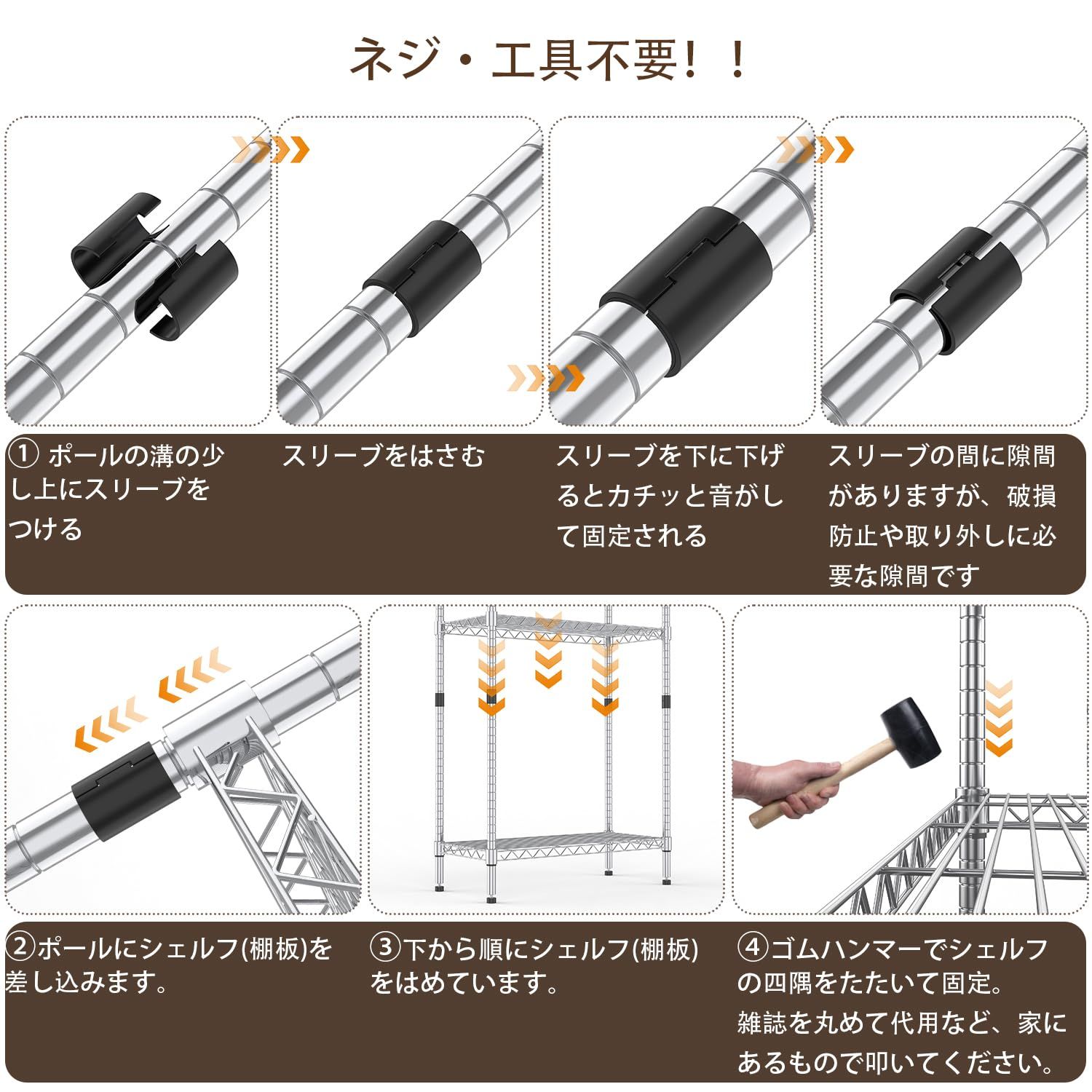 ネジ・工具不要！！

① ポールの溝の少し上にスリーブをつける

スリーブをはさむ

スリーブを下に下げるとカチッと音がして固定される

スリーブの間に隙間がありますが、破損防止や取り外しに必要な隙間です

②ポールにシェルフ(棚板)を差し込みます。

③下から順にシェルフ(棚板)をはめています。

④ゴムハンマーでシェルフの四隅をたたいて固定。
雑誌を丸めて代用など、家にあるもので叩いてください。