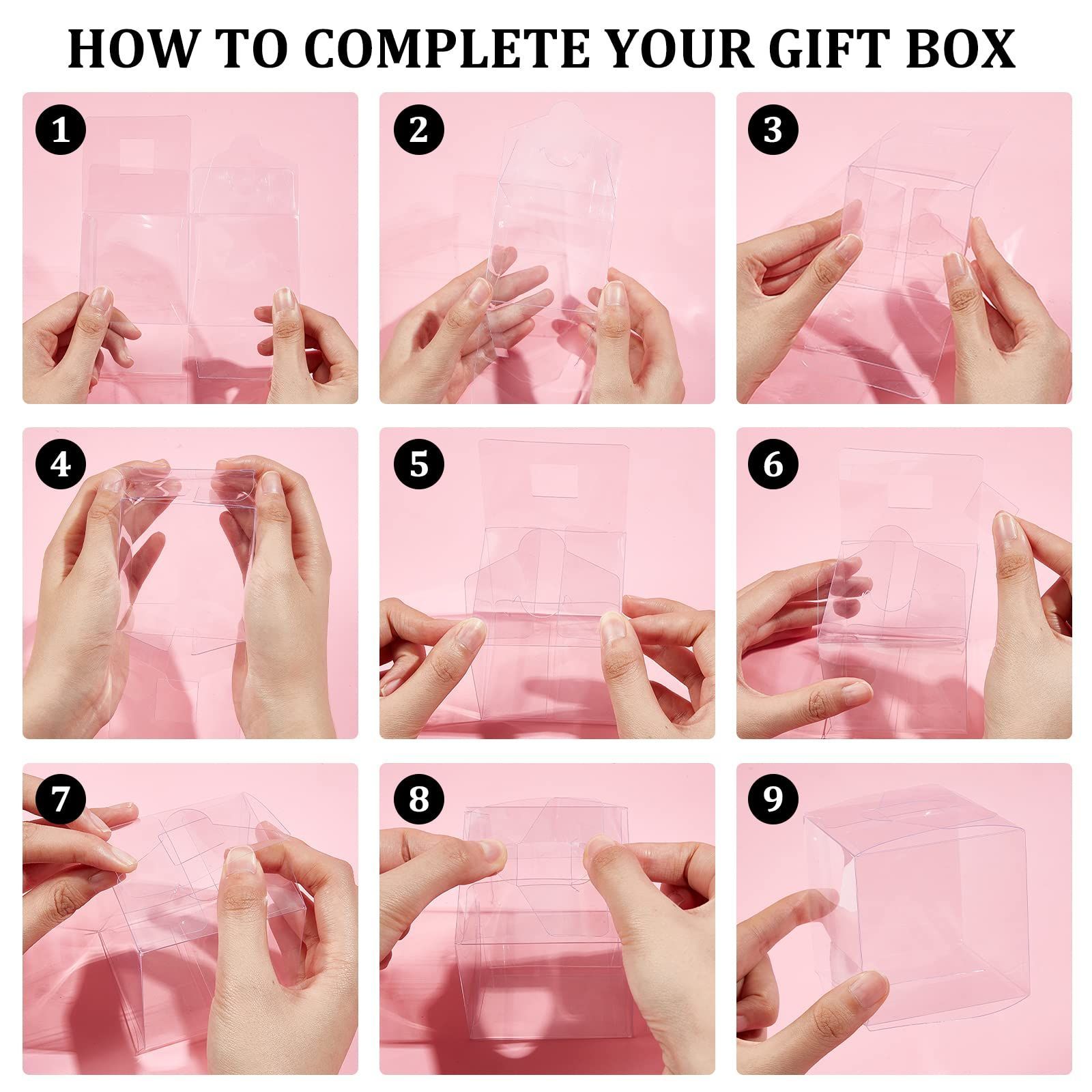 HOW TO COMPLETE YOUR GIFT BOX

1

2

3

4

5

6

7

8

9