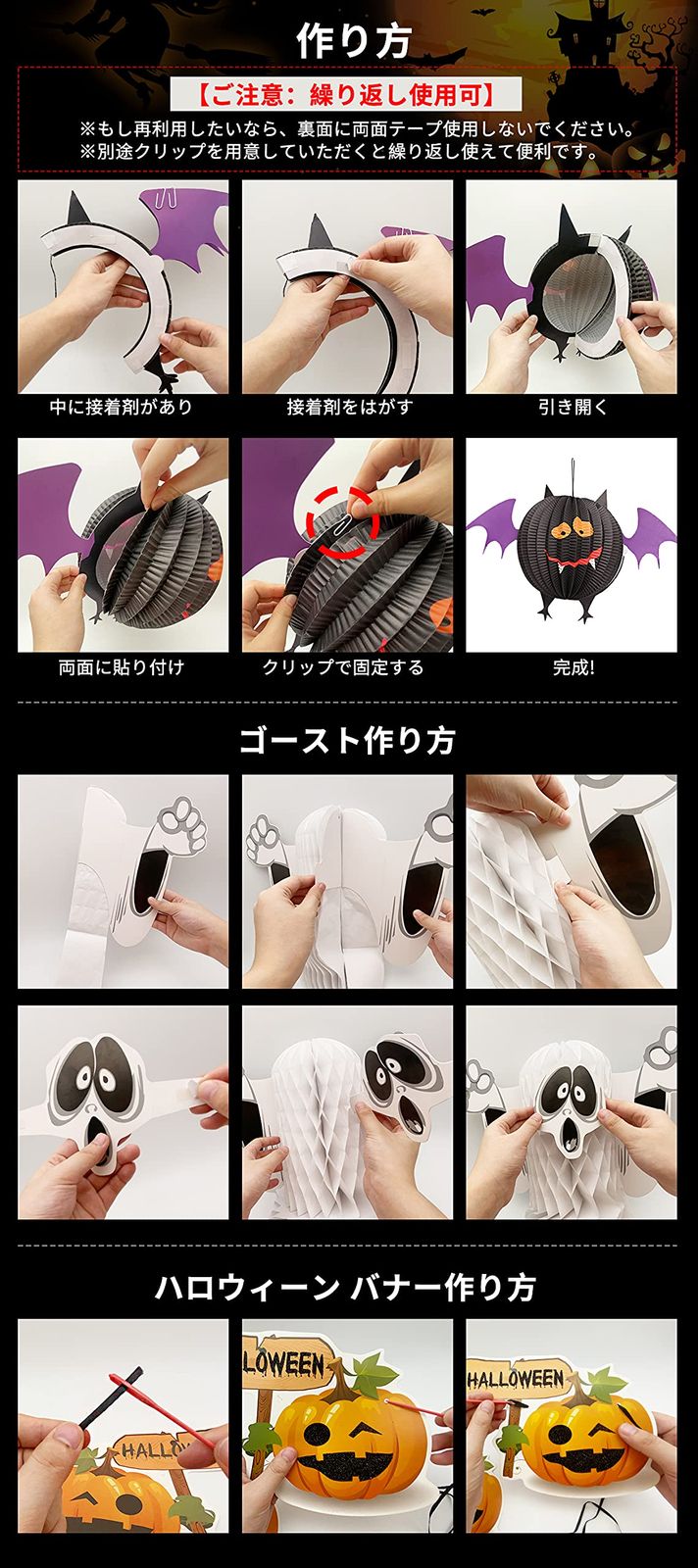 作り方

【ご注意：繰り返し使用可】

※もし再利用したいなら、裏面に両面テープ使用しないでください。
※別途クリップを用意していただくと繰り返し使えて便利です。

中に接着剤があり

接着剤をはがす

引き開く

両面に貼り付け

クリップで固定する

完成!

ゴースト作り方

ハロウィーン バナー作り方

HALLO

LOWEEN

HALLOWEEN