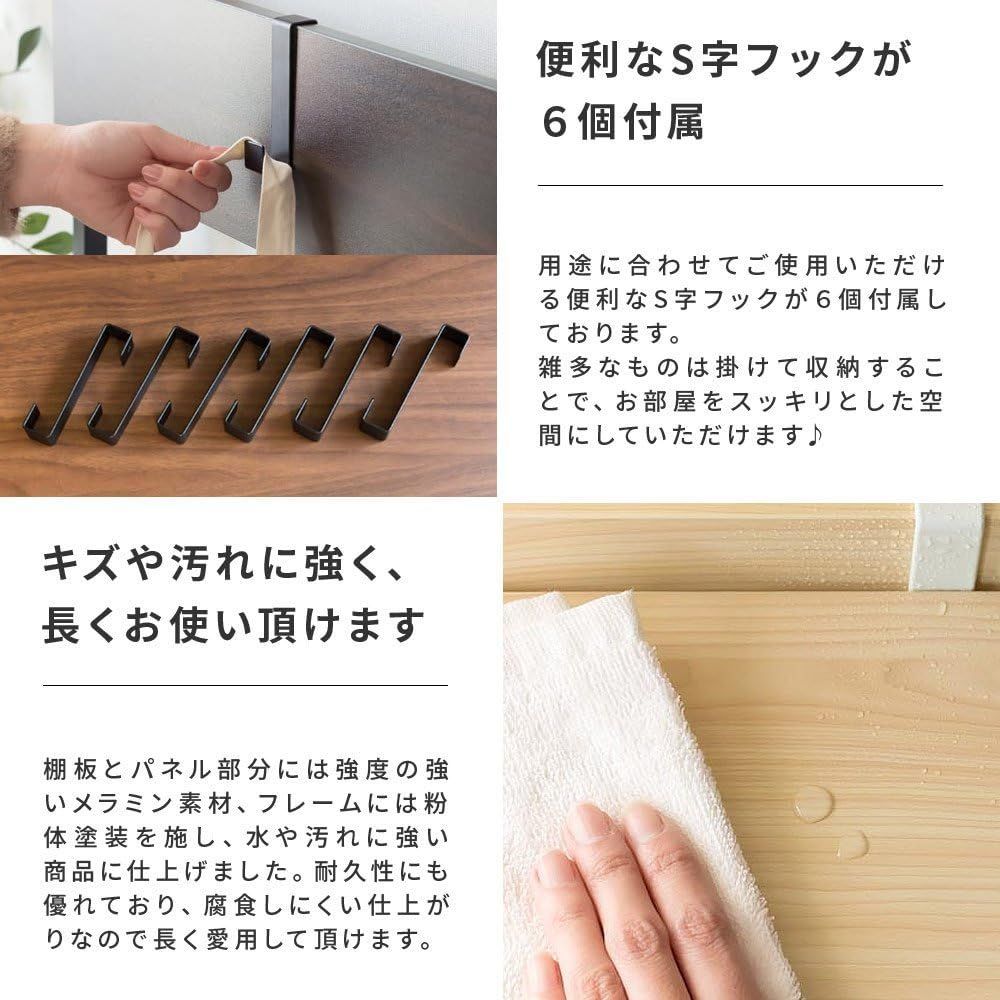 便利なS字フックが
6個付属

用途に合わせてご使用いただける便利なS字フックが6個付属しております。
雑多なものは掛けて収納することで、お部屋をスッキリとした空間にしていただけます♪

キズや汚れに強く、
長くお使い頂けます

棚板とパネル部分には強度の強いメラミン素材、フレームには粉体塗装を施し、水や汚れに強い商品に仕上げました。耐久性にも優れており、腐食しにくい仕上がりなので長く愛用して頂けます。