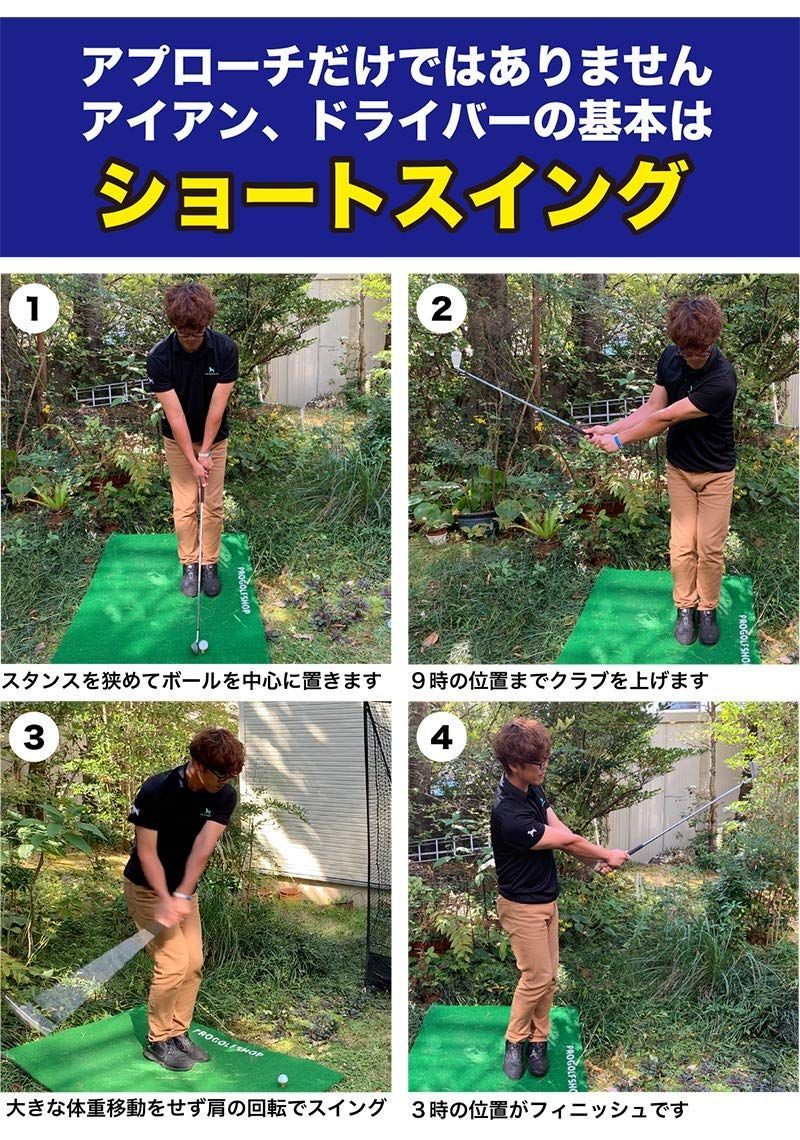 アプローチだけではありません
アイアン、ドライバーの基本は
ショートスイング

1

PROGOLFSHOP

スタンスを狭めてボールを中心に置きます

2

PROGOLFSHOP

９時の位置までクラブを上げます

3

PROGOLFSHOP

大きな体重移動をせず肩の回転でスイング

4

PROGOLFSHOP

３時の位置がフィニッシュです