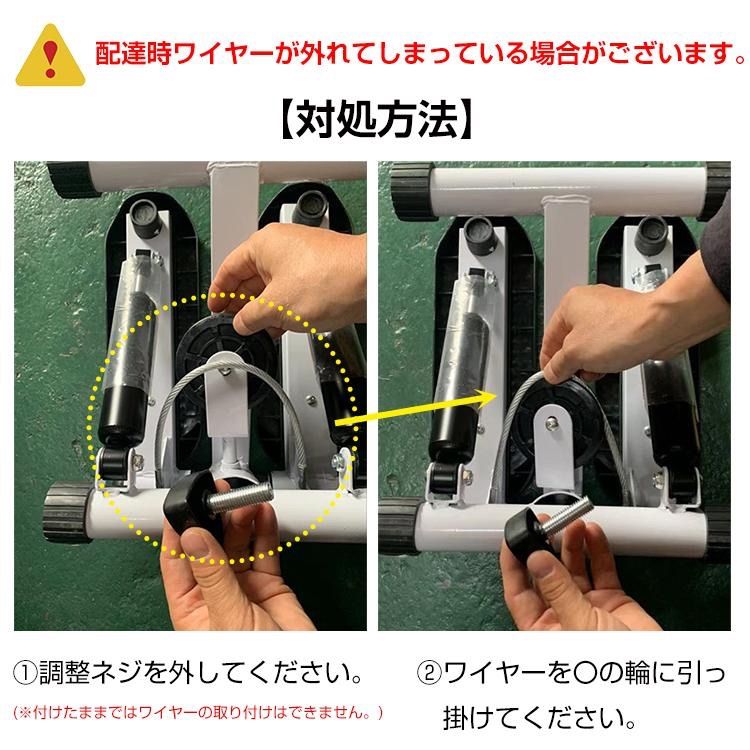 配達時ワイヤーが外れてしまっている場合がございます。

【対処方法】

①調整ネジを外してください。

(※付けたままではワイヤーの取り付けはできません。)

②ワイヤーを〇の輪に引っ掛けてください。