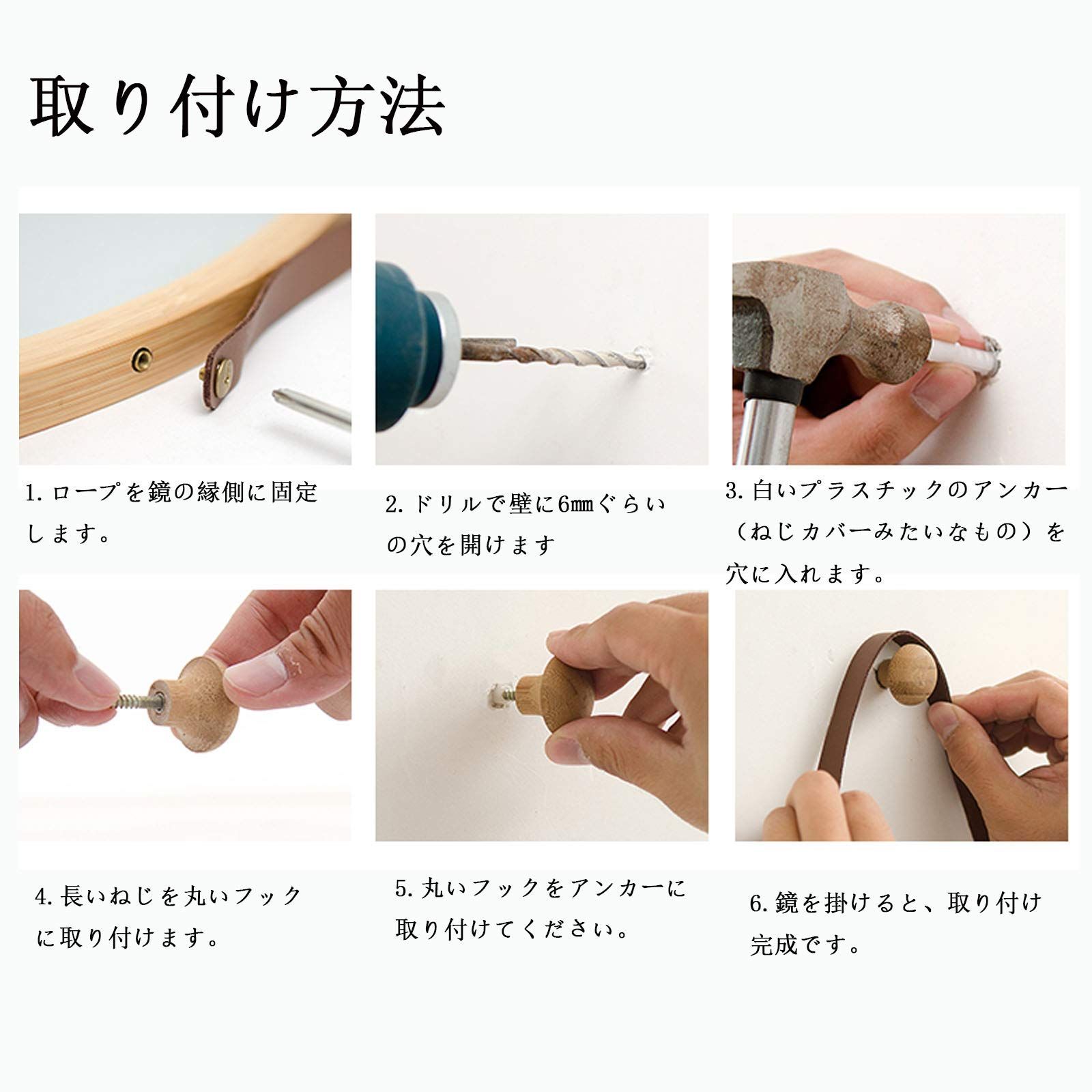 取り付け方法

1. ロープを鏡の縁側に固定します。

2. ドリルで壁に6㎜ぐらいの穴を開けます

3. 白いプラスチックのアンカー（ねじカバーみたいなもの）を穴に入れます。

4. 長いねじを丸いフックに取り付けます。

5. 丸いフックをアンカーに取り付けてください。

6. 鏡を掛けると、取り付け完成です。