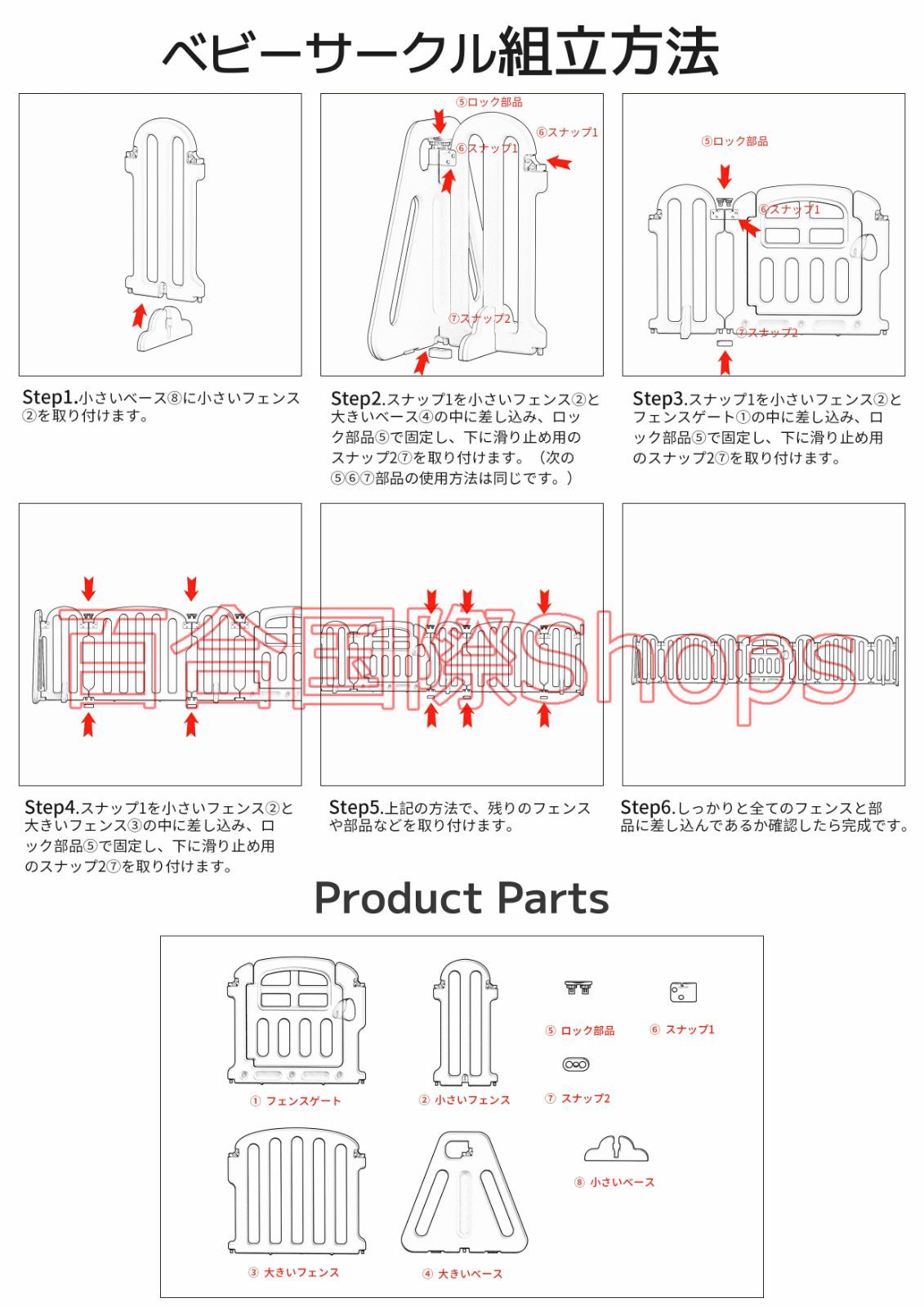 ベビーサークル組立方法

⑤ロック部品
⑥スナップ1
⑥スナップ1
⑦スナップ2

⑤ロック部品
⑥スナップ1
⑦スナップ2

Step1.小さいベース⑧に小さいフェンス②を取り付けます。

Step2.スナップ1を小さいフェンス②と大きいベース④の中に差し込み、ロック部品⑤で固定し、下に滑り止め用のスナップ2⑦を取り付けます。（次の⑤⑥⑦部品の使用方法は同じです。）

Step3.スナップ1を小さいフェンス②とフェンスゲート①の中に差し込み、ロック部品⑤で固定し、下に滑り止め用のスナップ2⑦を取り付けます。

百合国際Shops

Step4.スナップ1を小さいフェンス②と大きいフェンス③の中に差し込み、ロック部品⑤で固定し、下に滑り止め用のスナップ2⑦を取り付けます。

Step5.上記の方法で、残りのフェンスや部品などを取り付けます。

Step6.しっかりと全てのフェンスと部品に差し込んであるか確認したら完成です。

Product Parts

① フェンスゲート
② 小さいフェンス
⑤ ロック部品
⑥ スナップ1
⑦ スナップ2
⑧ 小さいベース
③ 大きいフェンス
④ 大きいベース