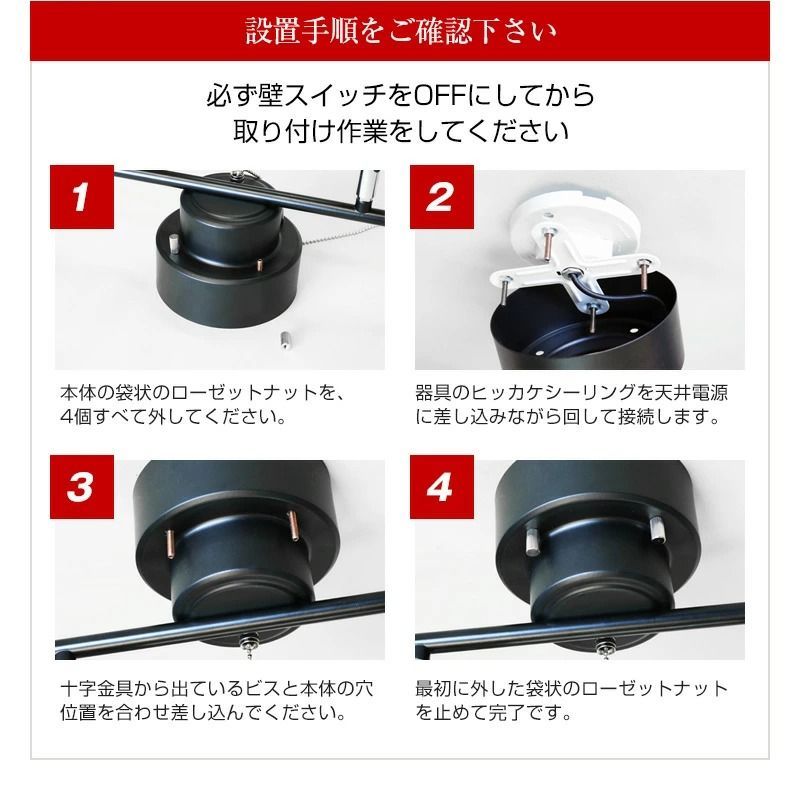 設置手順をご確認下さい

必ず壁スイッチをOFFにしてから
取り付け作業をしてください

1

本体の袋状のローゼットナットを、4個すべて外してください。

2

器具のヒッカケシーリングを天井電源に差し込みながら回して接続します。

3

十字金具から出ているビスと本体の穴位置を合わせ差し込んでください。

4

最初に外した袋状のローゼットナットを止めて完了です。