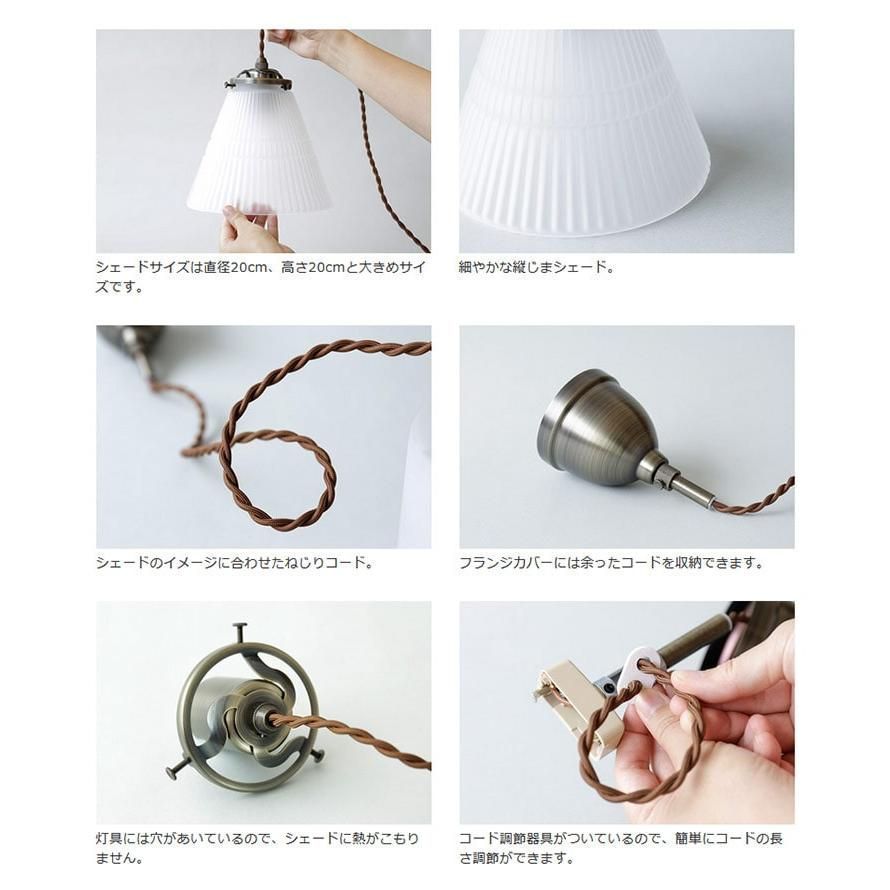 シェードサイズは直径20cm、高さ20cmと大きめサイズです。

細やかな縦じまシェード。

シェードのイメージに合わせたねじりコード。

フランジカバーには余ったコードを収納できます。

灯具には穴があいているので、シェードに熱がこもりません。

コード調節器具がついているので、簡単にコードの長さ調節ができます。