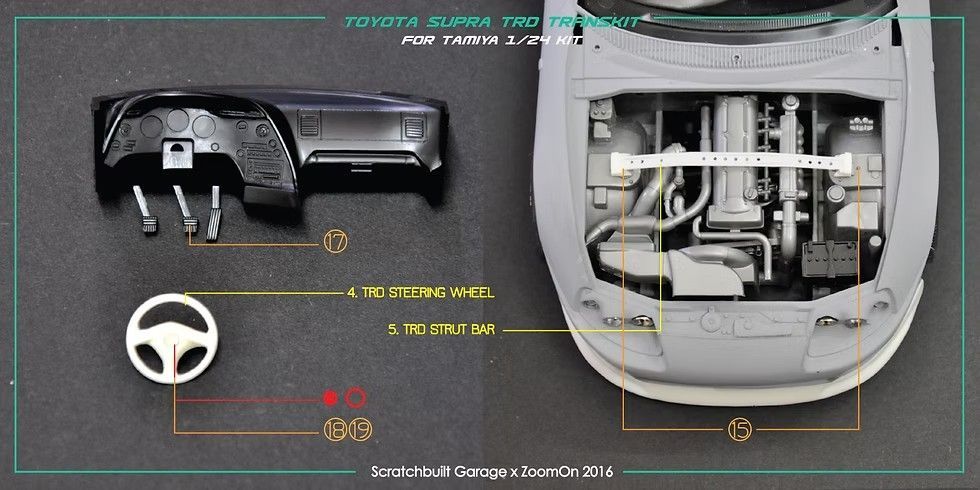 TOYOTA SUPRA TRD TRANSKIT
FOR TAMIYA 1/24 KIT

17

4. TRD STEERING WHEEL

5. TRD STRUT BAR

18 19

15

Scratchbuilt Garage x ZoomOn 2016