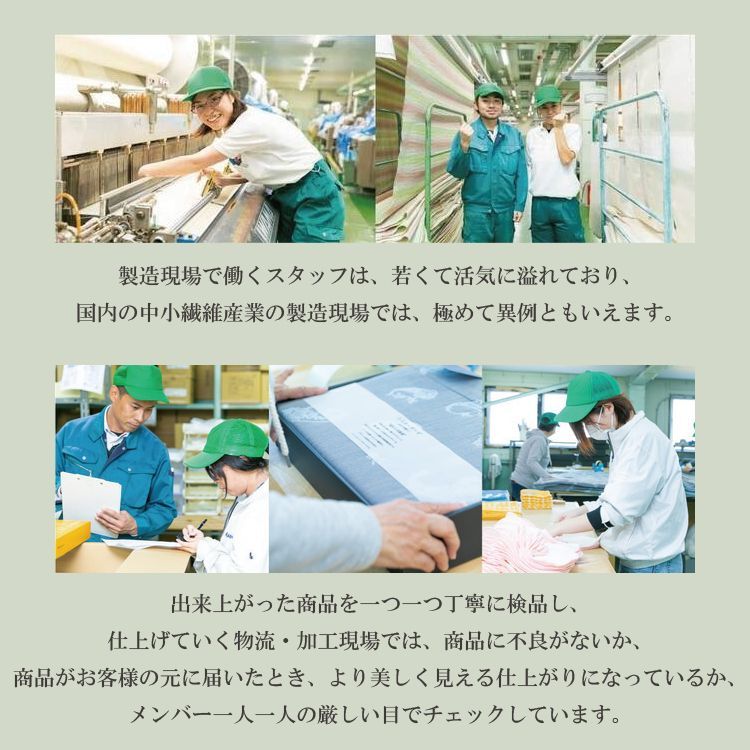 製造現場で働くスタッフは、若くて活気に溢れており、
国内の中小繊維産業の製造現場では、極めて異例ともいえます。

出来上がった商品を一つ一つ丁寧に検品し、
仕上げていく物流・加工現場では、商品に不良がないか、
商品がお客様の元に届いたとき、より美しく見える仕上がりになっているか、
メンバー一人一人の厳しい目でチェックしています。