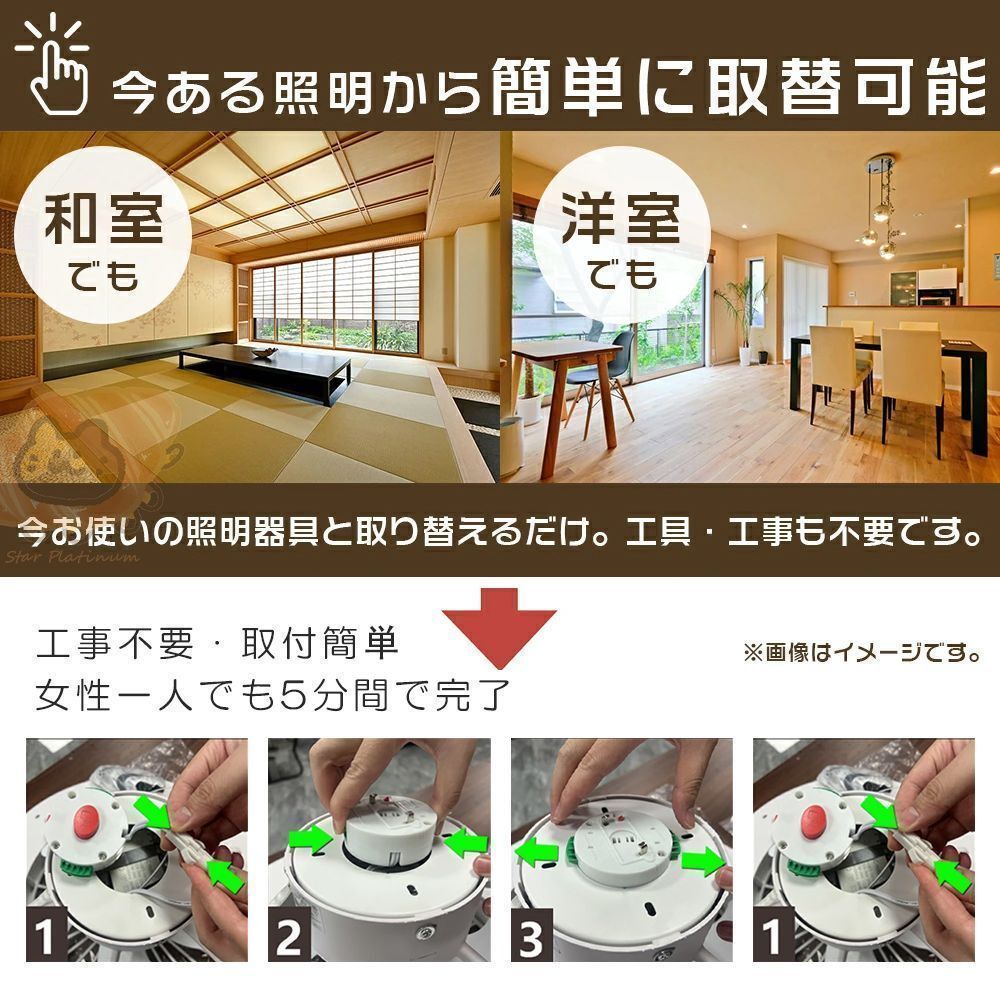 今ある照明から簡単に取替可能

和室
でも

洋室
でも

今お使いの照明器具と取り替えるだけ。工具・工事も不要です。

Star Platinum

工事不要・取付簡単
女性一人でも5分間で完了

※画像はイメージです。

1

2

3

1