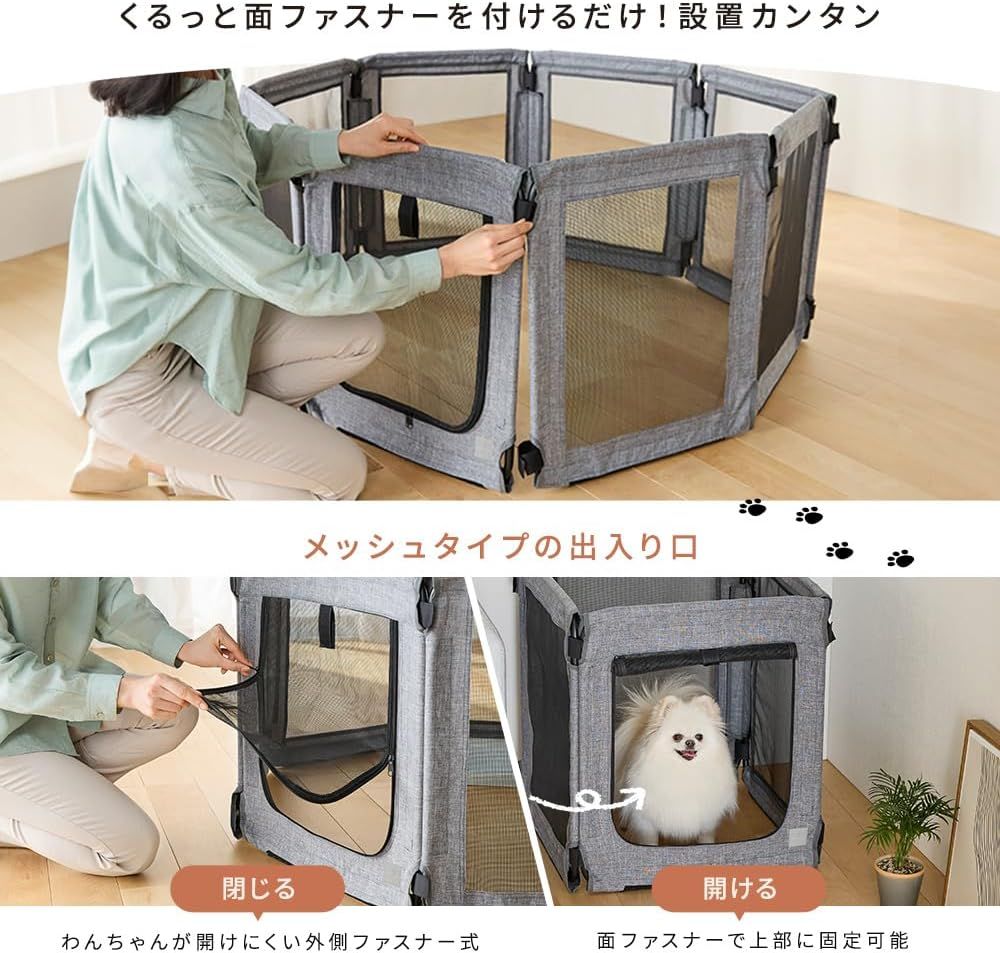 くるっと面ファスナーを付けるだけ！設置カンタン

メッシュタイプの出入り口

閉じる

わんちゃんが開けにくい外側ファスナー式

開ける

面ファスナーで上部に固定可能