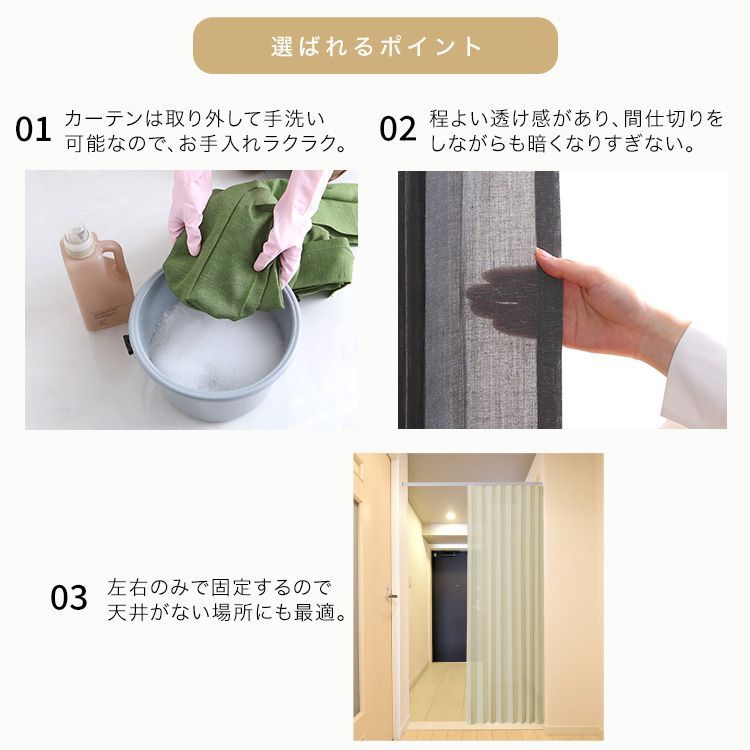 選ばれるポイント

01 カーテンは取り外して手洗い可能なので、お手入れラクラク。

02 程よい透け感があり、間仕切りをしながらも暗くなりすぎない。

03 左右のみで固定するので天井がない場所にも最適。