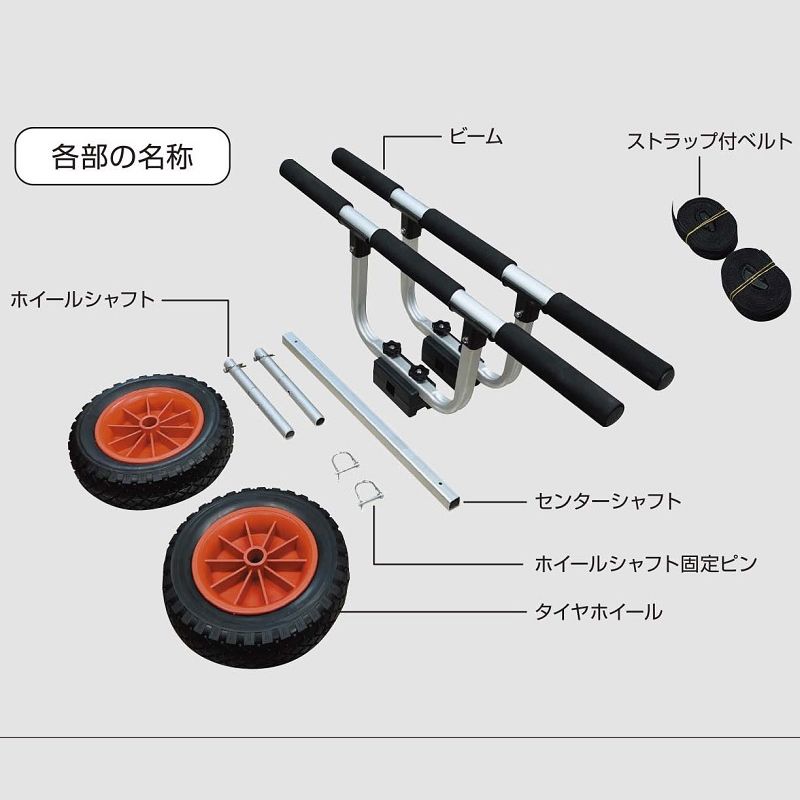 各部の名称

ビーム

ストラップ付ベルト

ホイールシャフト

センターシャフト

ホイールシャフト固定ピン

タイヤホイール