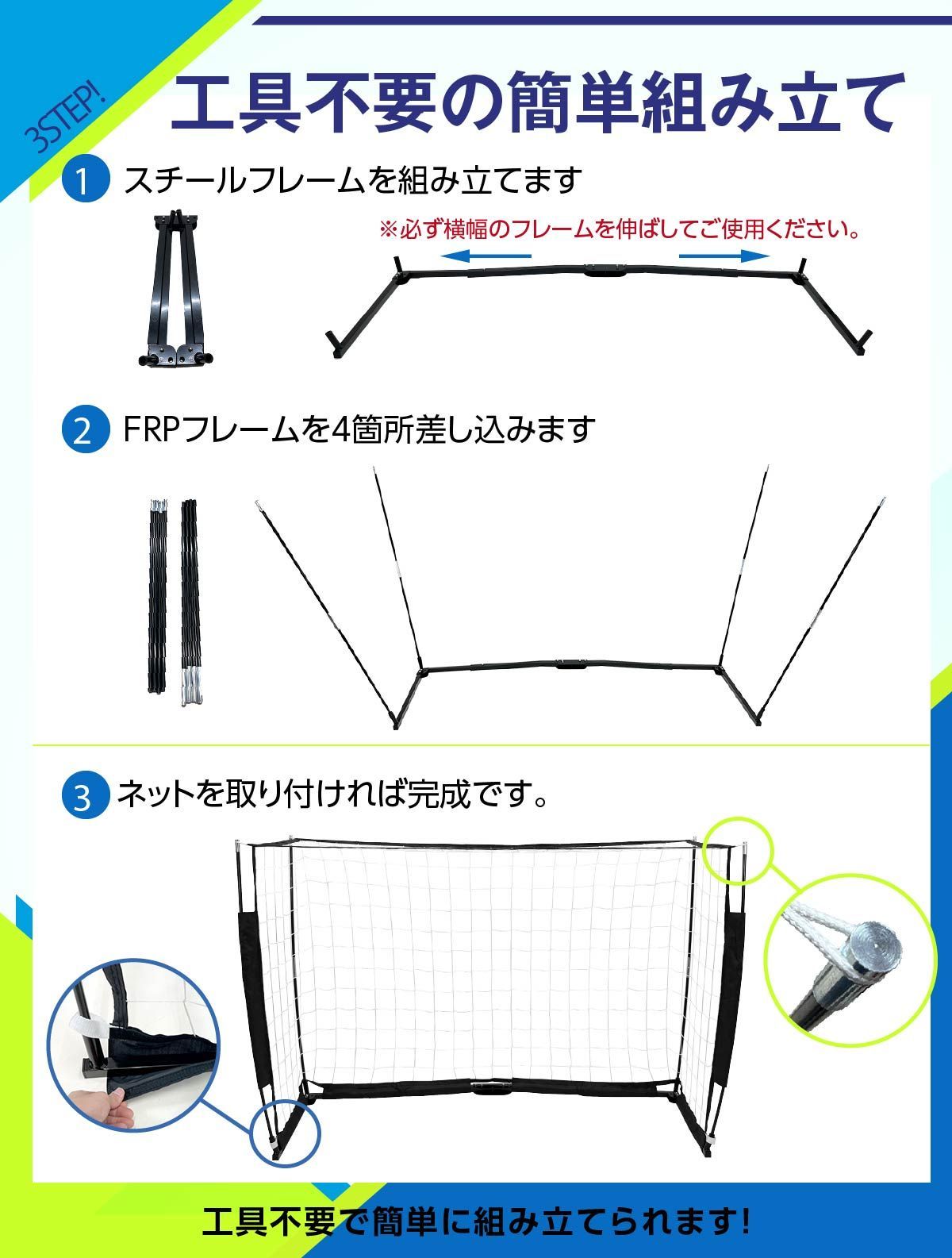 3STEP!

工具不要の簡単組み立て

1 スチールフレームを組み立てます

※必ず横幅のフレームを伸ばしてご使用ください。

2 FRPフレームを4箇所差し込みます

3 ネットを取り付ければ完成です。

工具不要で簡単に組み立てられます!