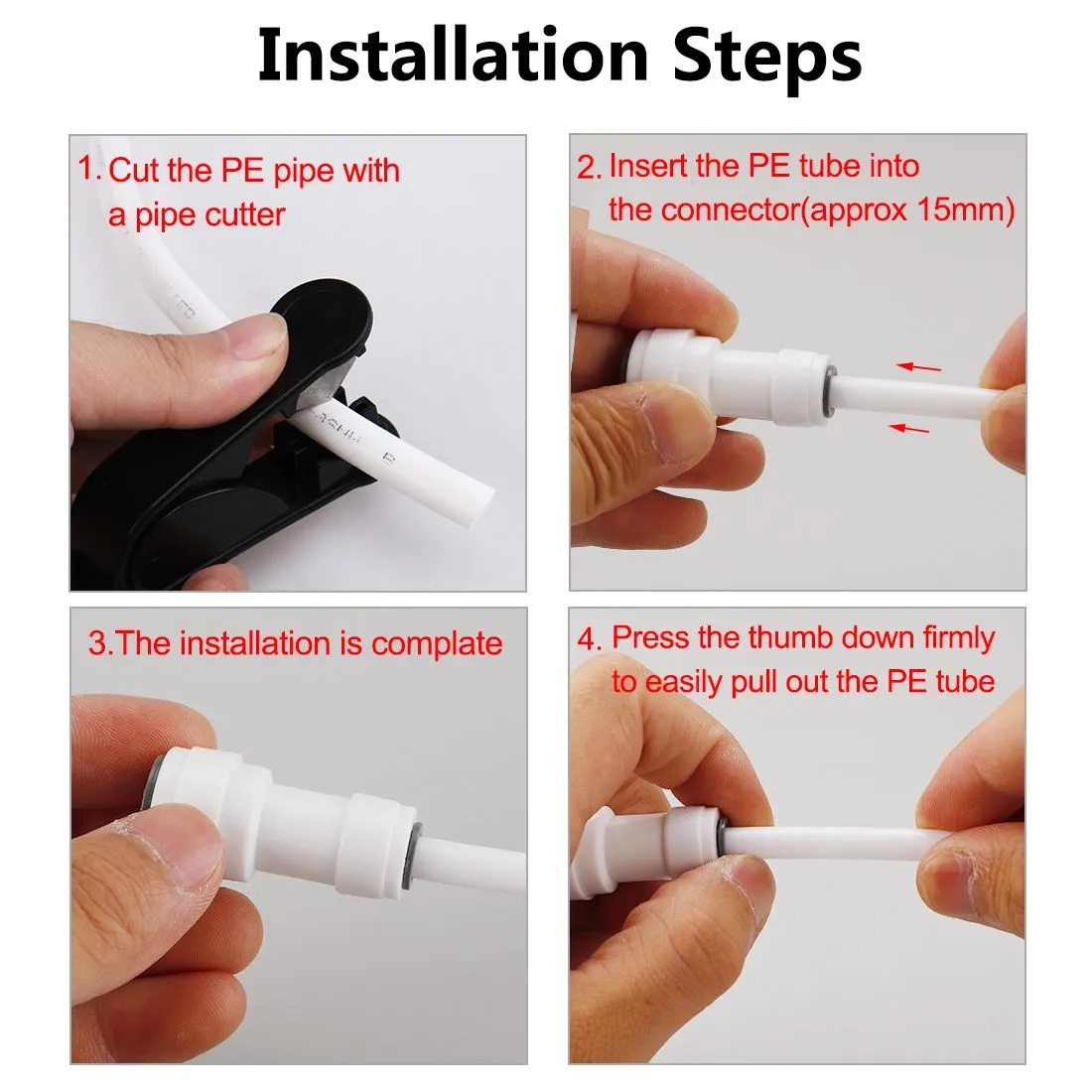 Installation Steps

1. Cut the PE pipe with a pipe cutter

2. Insert the PE tube into the connector(approx 15mm)

3.The installation is complate

4. Press the thumb down firmly to easily pull out the PE tube