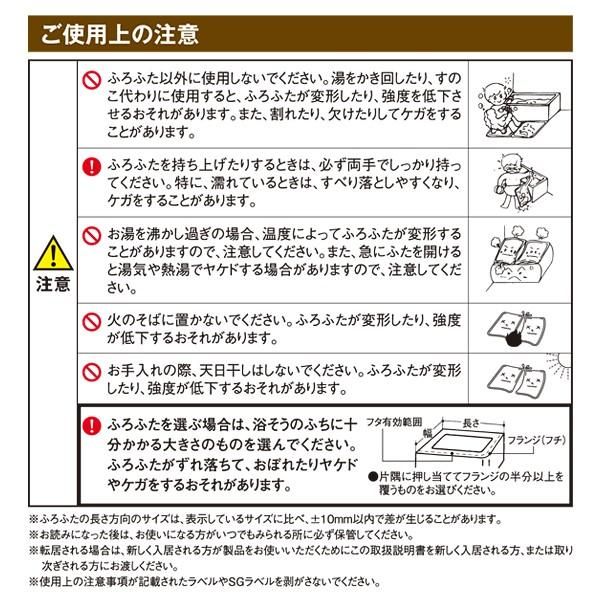 ご使用上の注意

注意

ふろふた以外に使用しないでください。湯をかき回したり、すのこ代わりに使用すると、ふろふたが変形したり、強度を低下させるおそれがあります。また、割れたり、欠けたりしてケガをすることがあります。

ふろふたを持ち上げたりするときは、必ず両手でしっかり持ってください。特に、濡れているときは、すべり落としやすくなり、ケガをすることがあります。

お湯を沸かし過ぎの場合、温度によってふろふたが変形することがありますので、注意してください。また、急にふたを開けると湯気や熱湯でヤケドする場合がありますので、注意してください。

火のそばに置かないでください。ふろふたが変形したり、強度が低下するおそれがあります。

お手入れの際、天日干しはしないでください。ふろふたが変形したり、強度が低下するおそれがあります。

ふろふたを選ぶ場合は、浴そうのふちに十分かかる大きさのものを選んでください。ふろふたがずれ落ちて、おぼれたりヤケドやケガをするおそれがあります。

フタ有効範囲
長さ
幅
フランジ（フチ）
●片隅に押し当ててフランジの半分以上を覆うものをお選びください。

※ふろふたの長さ方向のサイズは、表示しているサイズに比べ、±10mm以内で差が生じることがあります。
※お読みになった後は、お使いになる方がいつでもみられる所に必ず保管してください。
※転居される場合は、新しく入居される方が製品をお使いいただくためにこの取扱説明書を新しく入居される方、または取り次ぎされる方にお渡しください。
※使用上の注意事項が記載されたラベルやSGラベルを剥がさないでください。