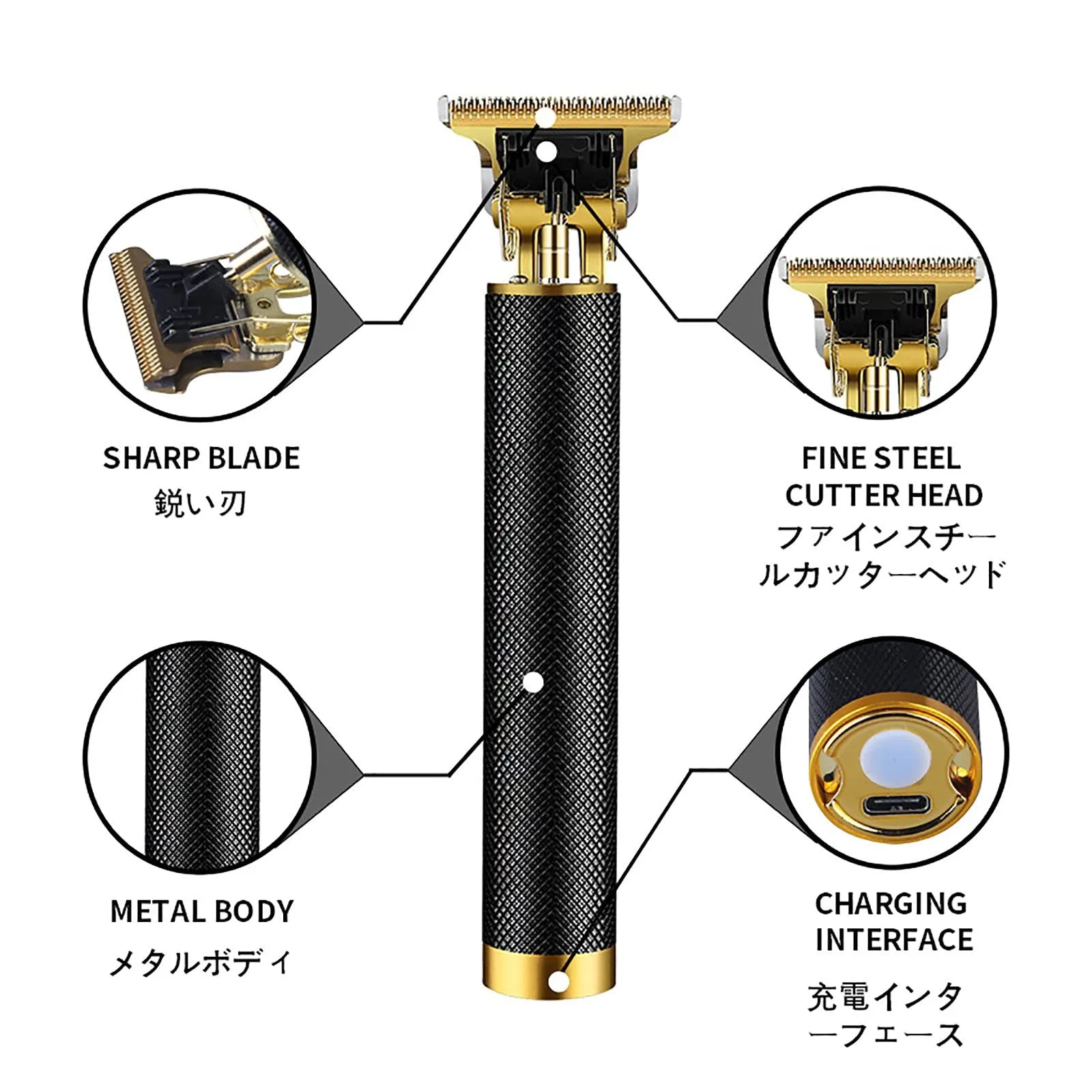 SHARP BLADE
鋭い刃

FINE STEEL CUTTER HEAD
ファインスチールカッターヘッド

METAL BODY
メタルボディ

CHARGING INTERFACE
充電インターフェース