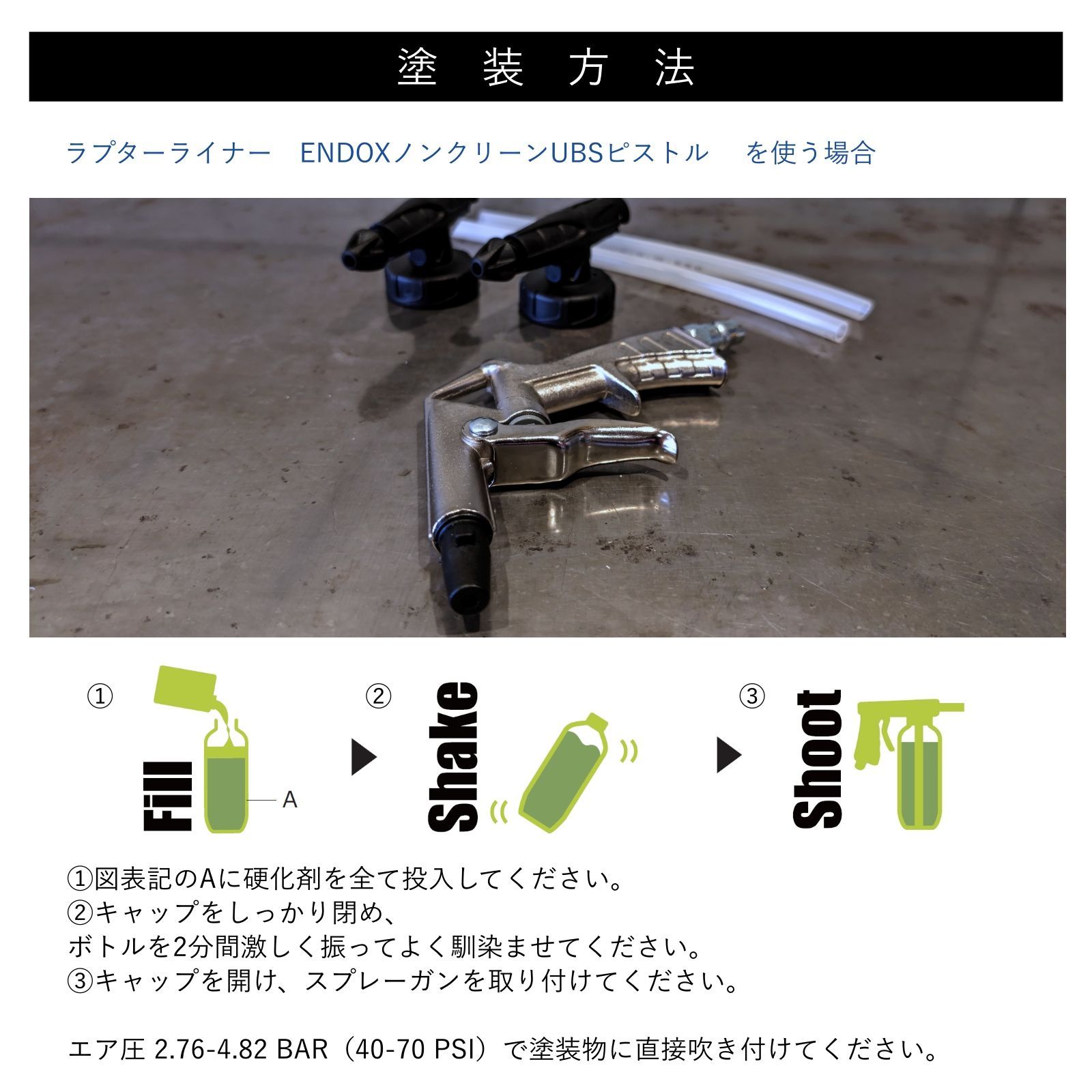 塗 装 方 法

ラプターライナー　ENDOXノンクリーンUBSピストル　を使う場合

①

Fill

A

②

Shake

③

Shoot

①図表記のAに硬化剤を全て投入してください。
②キャップをしっかり閉め、
ボトルを2分間激しく振ってよく馴染ませてください。
③キャップを開け、スプレーガンを取り付けてください。

エア圧 2.76-4.82 BAR（40-70 PSI）で塗装物に直接吹き付けてください。