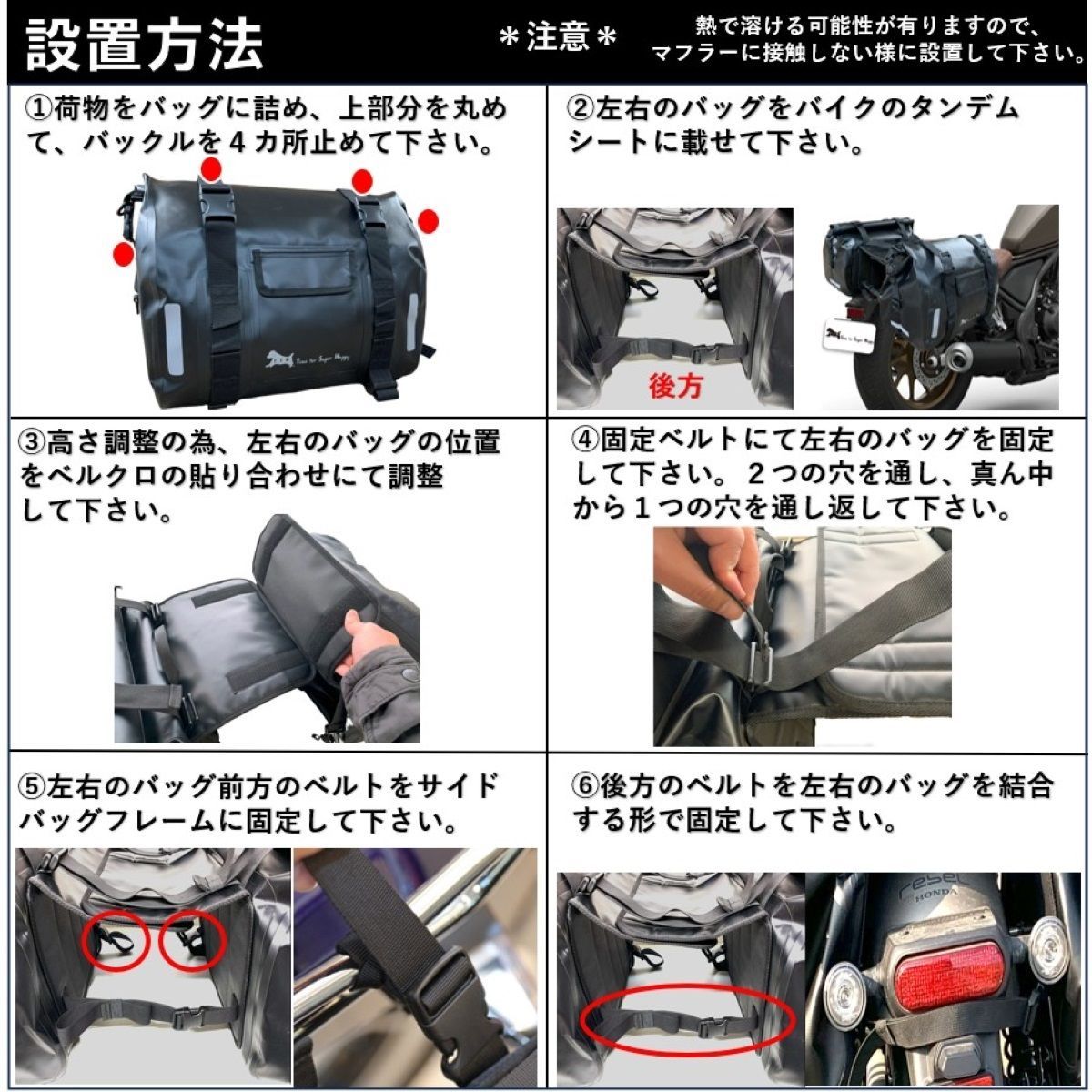 設置方法

＊注意＊

熱で溶ける可能性が有りますので、マフラーに接触しない様に設置して下さい。

①荷物をバッグに詰め、上部分を丸めて、バックルを４カ所止めて下さい。

Time for Super Happy

②左右のバッグをバイクのタンデムシートに載せて下さい。

後方

Time for Super Happy

③高さ調整の為、左右のバッグの位置をベルクロの貼り合わせにて調整して下さい。

④固定ベルトにて左右のバッグを固定して下さい。２つの穴を通し、真ん中から１つの穴を通し返して下さい。

⑤左右のバッグ前方のベルトをサイドバッグフレームに固定して下さい。

⑥後方のベルトを左右のバッグを結合する形で固定して下さい。

rebel
HONDA