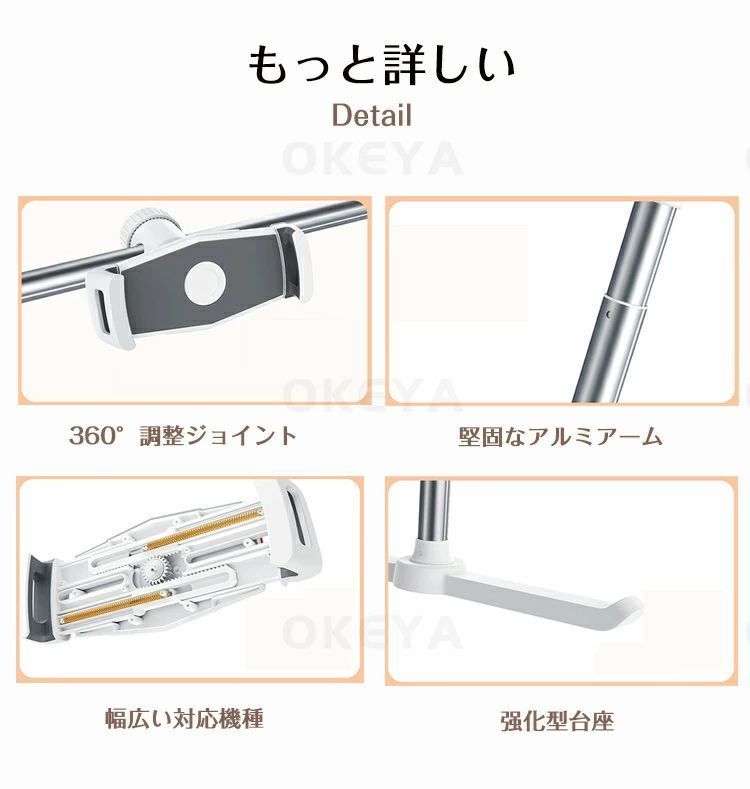 もっと詳しい

Detail

OKEYA

OKEYA

360° 調整ジョイント

堅固なアルミアーム

OKEYA

幅広い対応機種

強化型台座