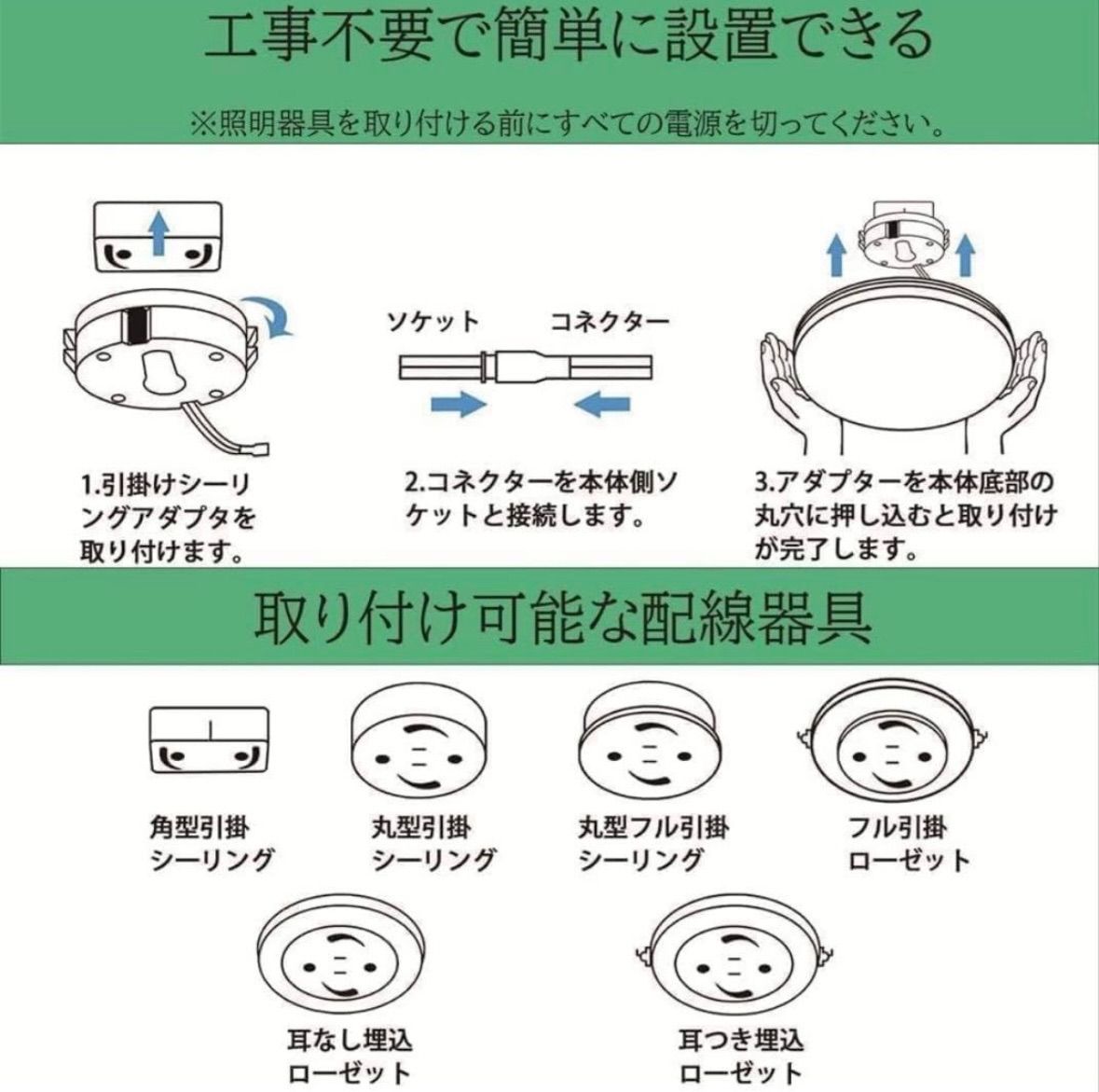 工事不要で簡単に設置できる

※照明器具を取り付ける前にすべての電源を切ってください。

ソケット

コネクター

1.引掛けシーリングアダプタを取り付けます。

2.コネクターを本体側ソケットと接続します。

3.アダプターを本体底部の丸穴に押し込むと取り付けが完了します。

取り付け可能な配線器具

角型引掛シーリング

丸型引掛シーリング

丸型フル引掛シーリング

フル引掛ローゼット

耳なし埋込ローゼット

耳つき埋込ローゼット