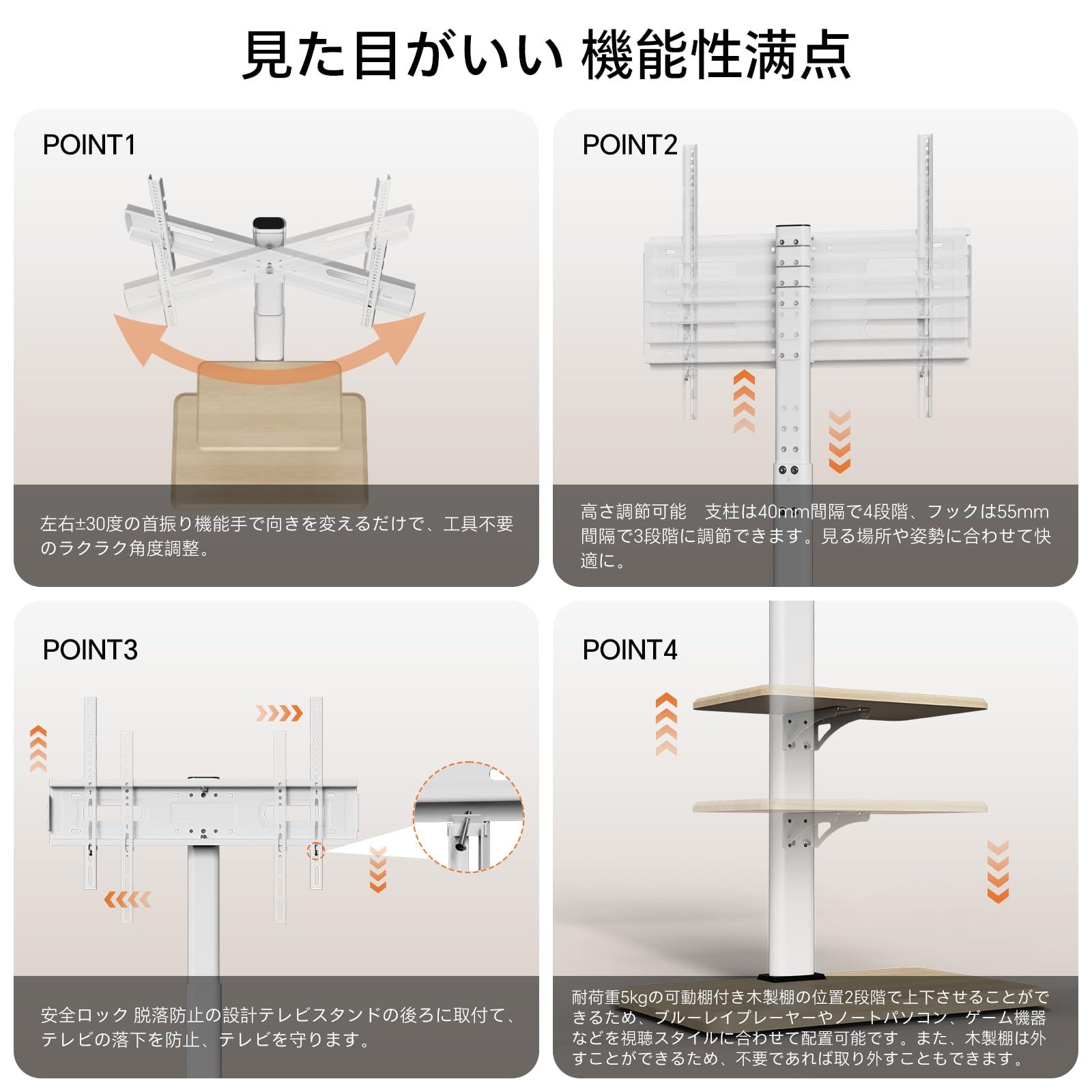 見た目がいい 機能性満点

POINT1

左右±30度の首振り機能手で向きを変えるだけで、工具不要のラクラク角度調整。

POINT2

高さ調節可能　支柱は40mm間隔で4段階、フックは55mm間隔で3段階に調節できます。見る場所や姿勢に合わせて快適に。

POINT3

安全ロック 脱落防止の設計テレビスタンドの後ろに取付て、テレビの落下を防止、テレビを守ります。

POINT4

耐荷重5kgの可動棚付き木製棚の位置2段階で上下させることができるため、ブルーレイプレーヤーやノートパソコン、ゲーム機器などを視聴スタイルに合わせて配置可能です。また、木製棚は外すことができるため、不要であれば取り外すこともできます。