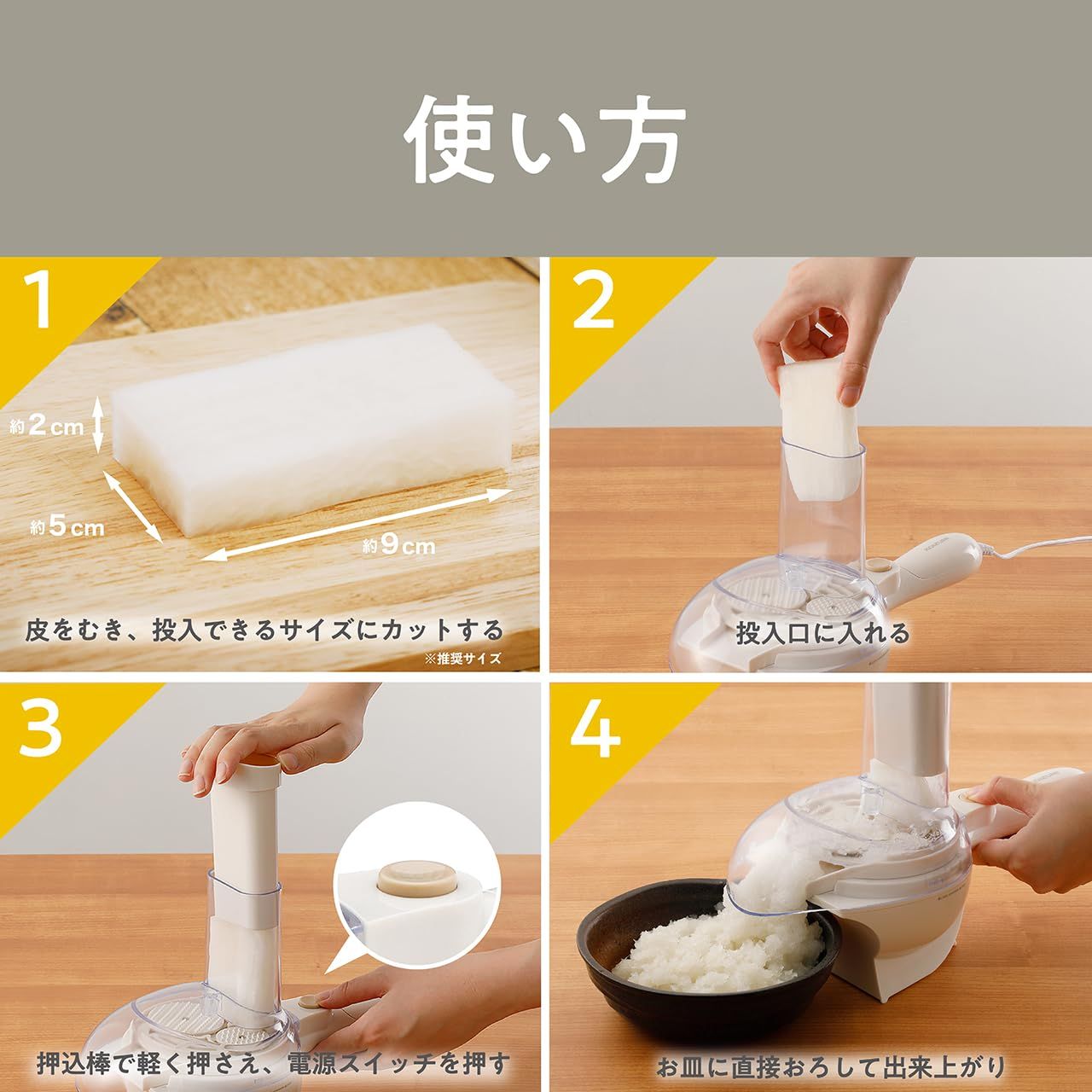 使い方

1

約2cm

約5cm

約9cm

皮をむき、投入できるサイズにカットする
※推奨サイズ

2

投入口に入れる

3

押込棒で軽く押さえ、電源スイッチを押す

4

お皿に直接おろして出来上がり