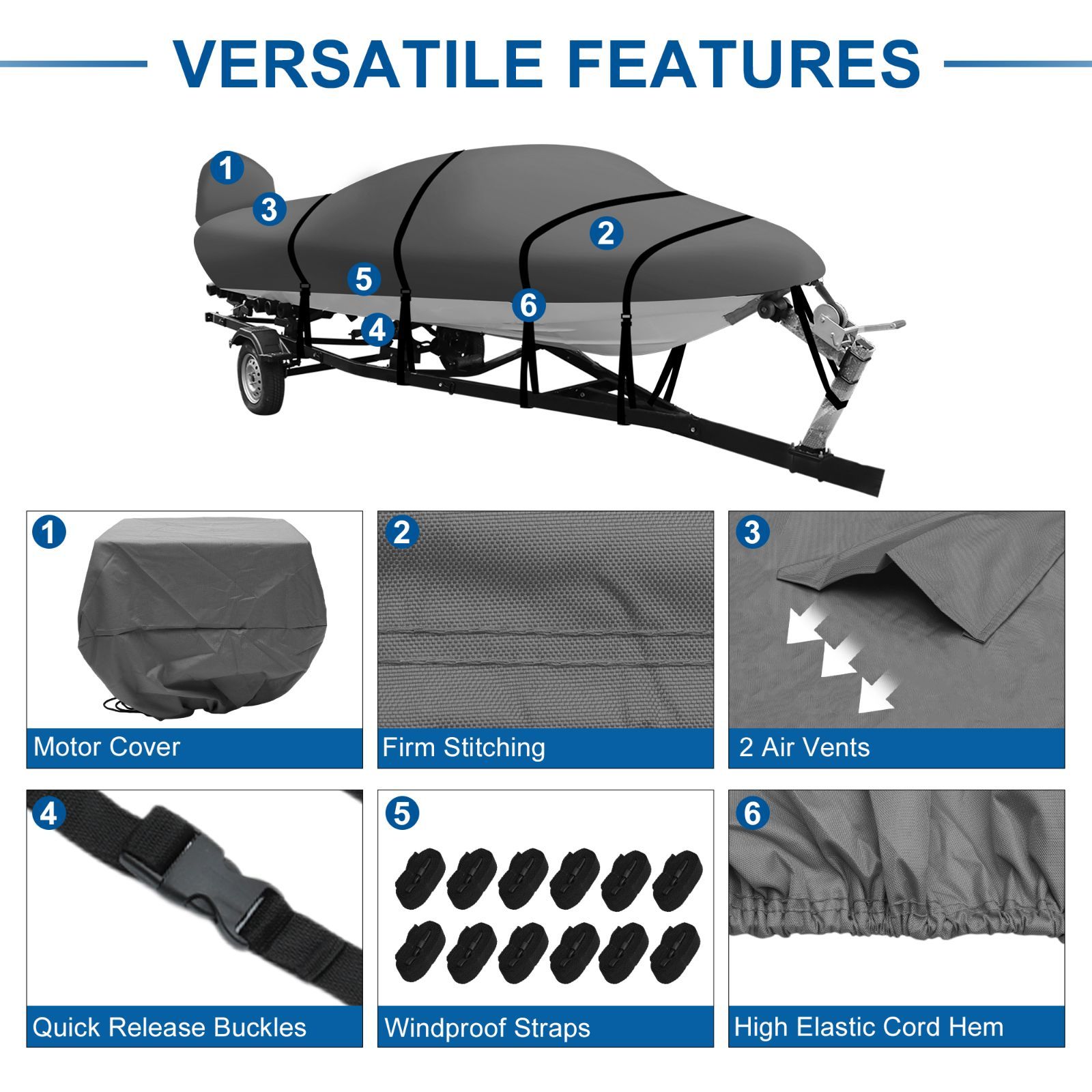 VERSATILE FEATURES

1
3
2
5
6
4

1
Motor Cover

2
Firm Stitching

3
2 Air Vents

4
Quick Release Buckles

5
Windproof Straps

6
High Elastic Cord Hem