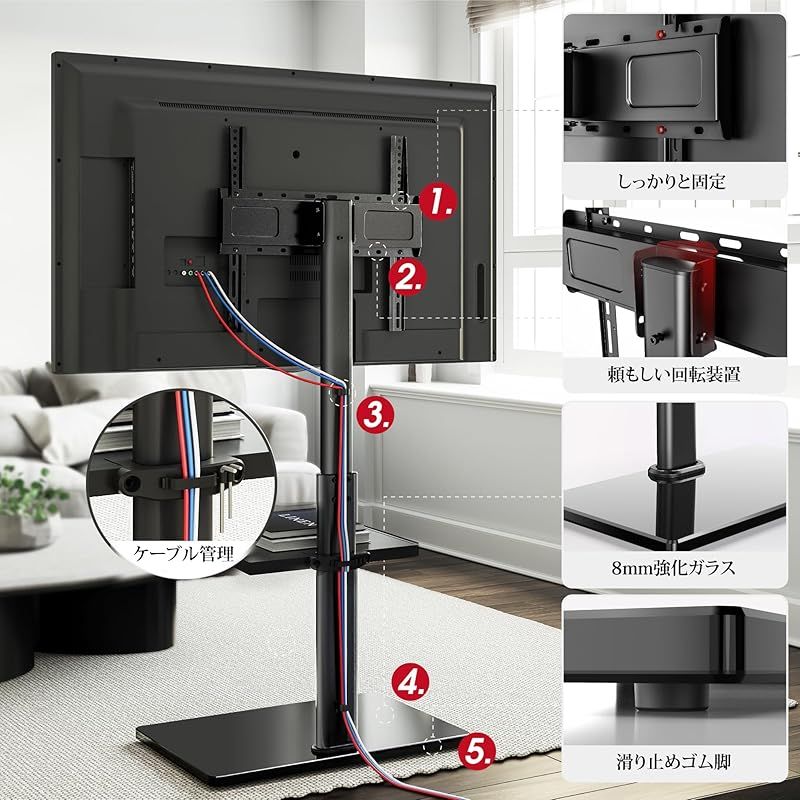 1.

2.

3.

ケーブル管理

4.

5.

しっかりと固定

頼もしい回転装置

8mm強化ガラス

滑り止めゴム脚