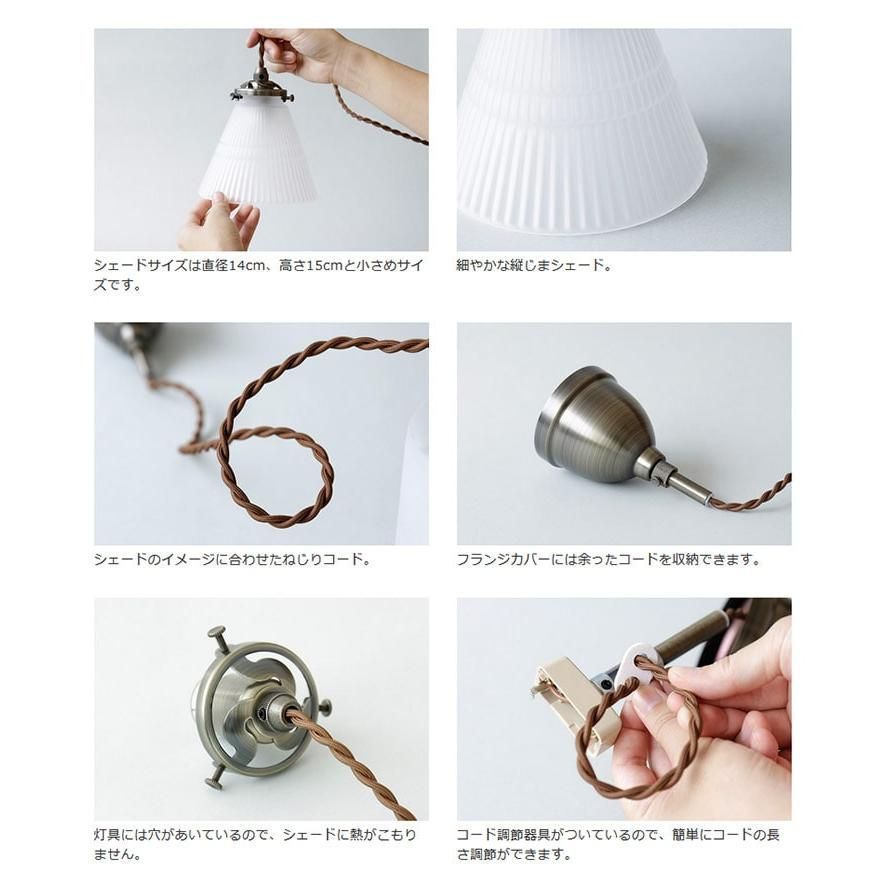 シェードサイズは直径14cm、高さ15cmと小さめサイズです。

細やかな縦じまシェード。

シェードのイメージに合わせたねじりコード。

フランジカバーには余ったコードを収納できます。

灯具には穴があいているので、シェードに熱がこもりません。

コード調節器具がついているので、簡単にコードの長さ調節ができます。