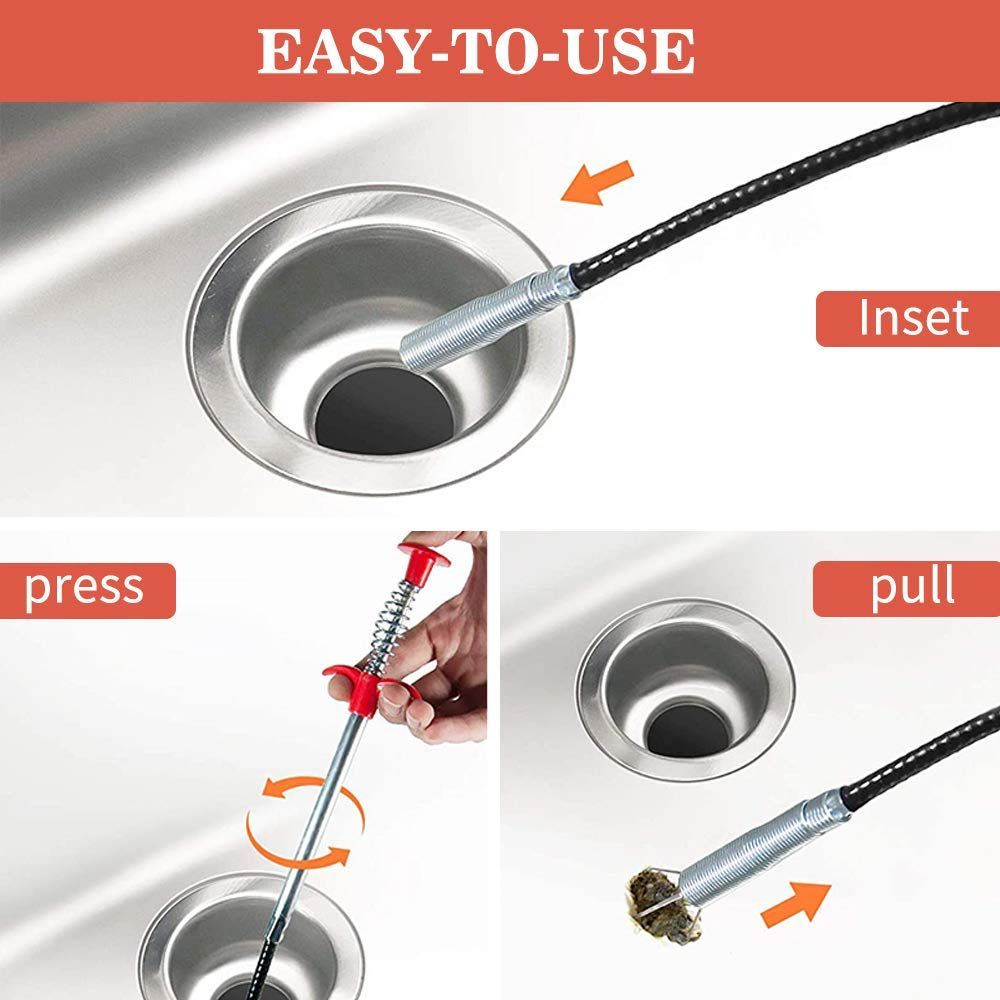 EASY-TO-USE

Inset

press

pull