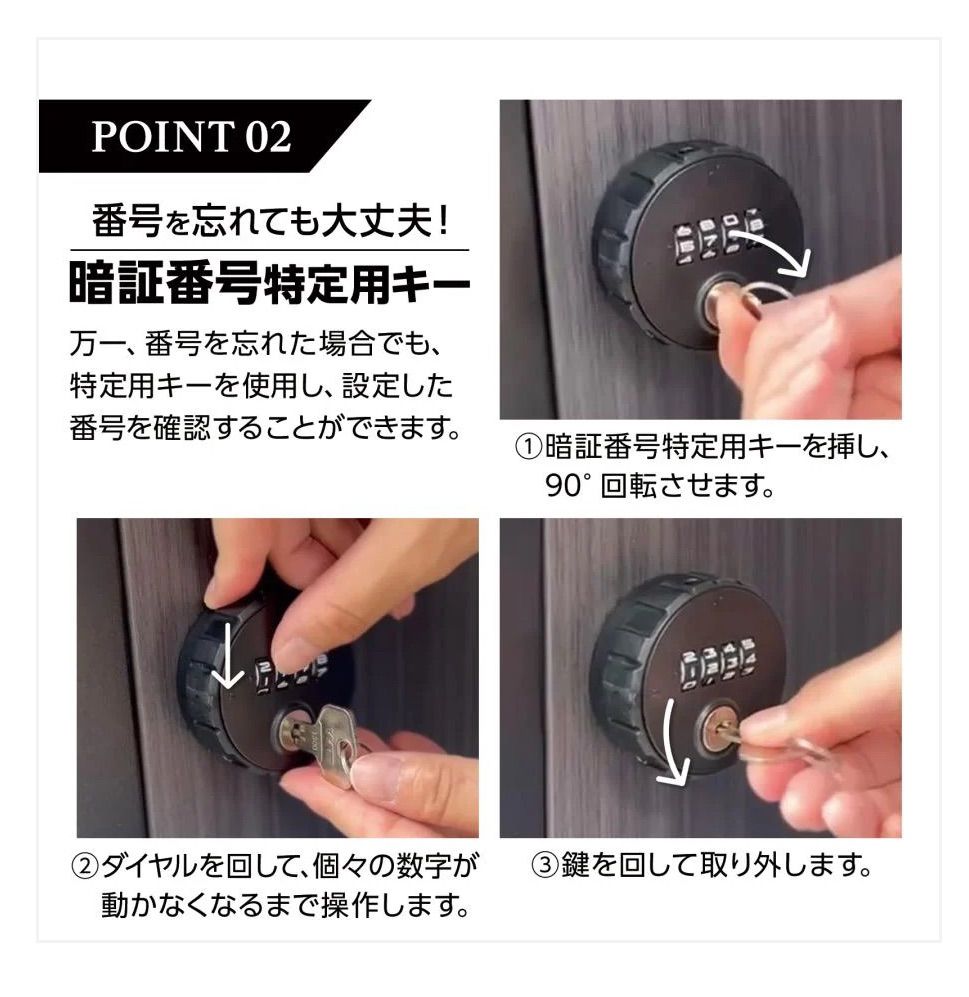 POINT 02

番号を忘れても大丈夫!

暗証番号特定用キー

万一、番号を忘れた場合でも、特定用キーを使用し、設定した番号を確認することができます。

①暗証番号特定用キーを挿し、90° 回転させます。

②ダイヤルを回して、個々の数字が動かなくなるまで操作します。

③鍵を回して取り外します。