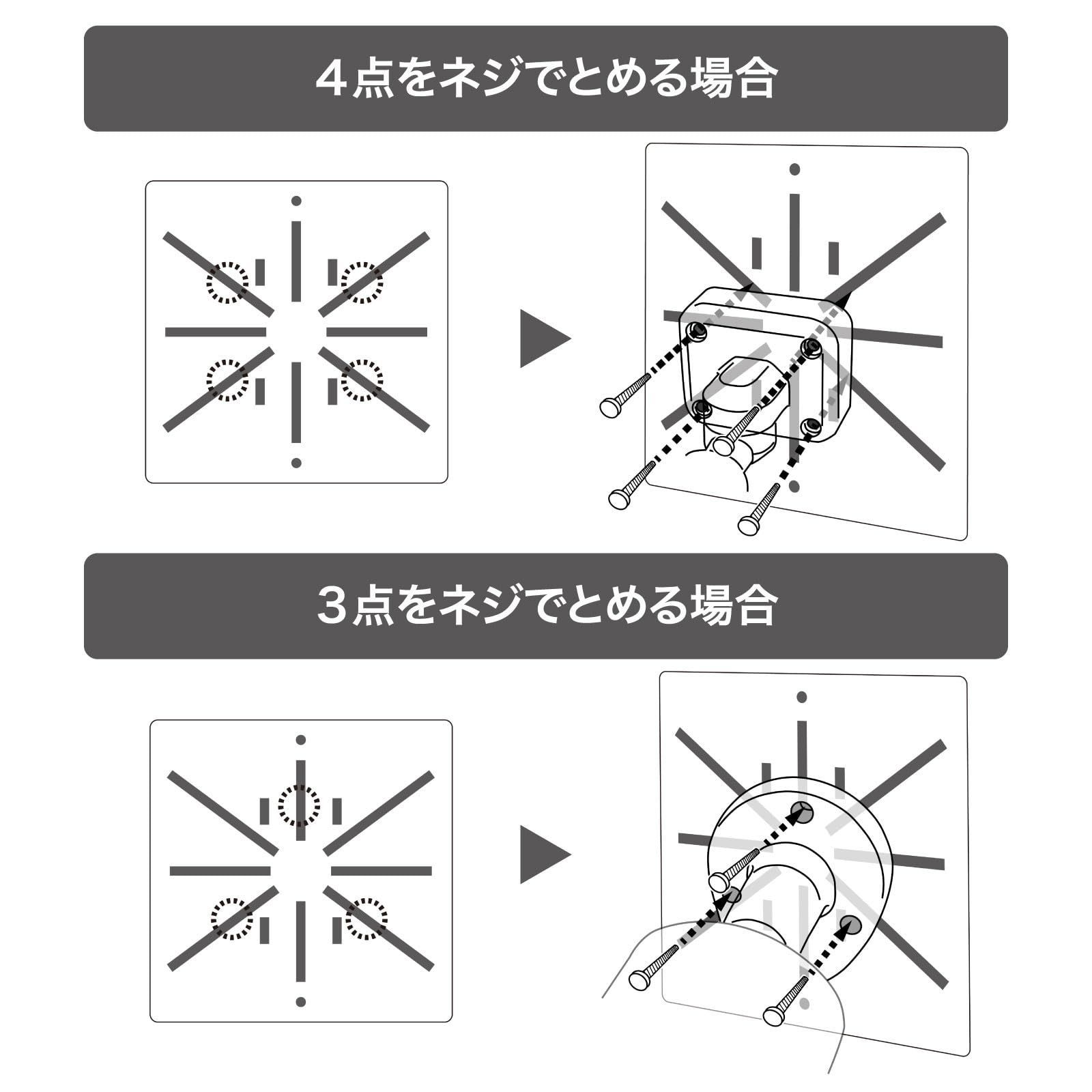 4点をネジでとめる場合

3点をネジでとめる場合