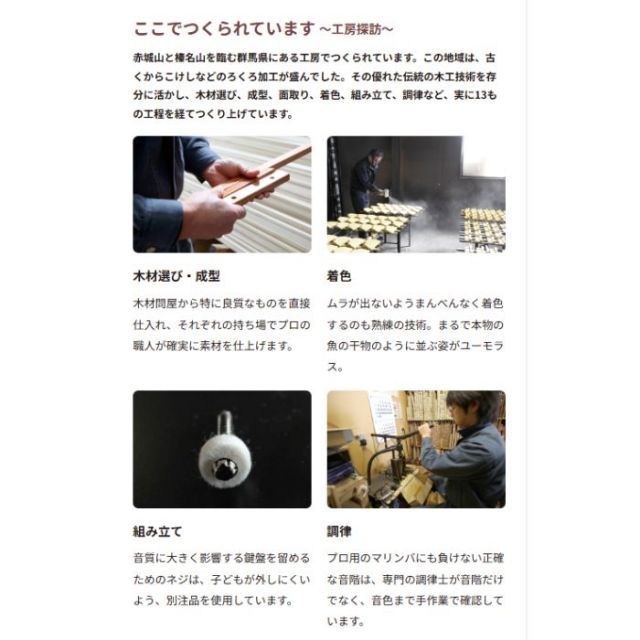 ここでつくられています ~工房探訪~

赤城山と榛名山を臨む群馬県にある工房でつくられています。この地域は、古くからこけしなどのろくろ加工が盛んでした。その優れた伝統の木工技術を存分に活かし、木材選び、成型、面取り、着色、組み立て、調律など、実に13もの工程を経てつくり上げています。

木材選び・成型

木材問屋から特に良質なものを直接仕入れ、それぞれの持ち場でプロの職人が確実に素材を仕上げます。

着色

ムラが出ないようまんべんなく着色するのも熟練の技術。まるで本物の魚の干物のように並ぶ姿がユーモラス。

組み立て

音質に大きく影響する鍵盤を留めるためのネジは、子どもが外しにくいよう、別注品を使用しています。

調律

プロ用のマリンバにも負けない正確な音階は、専門の調律士が音階だけでなく、音色まで手作業で確認しています。