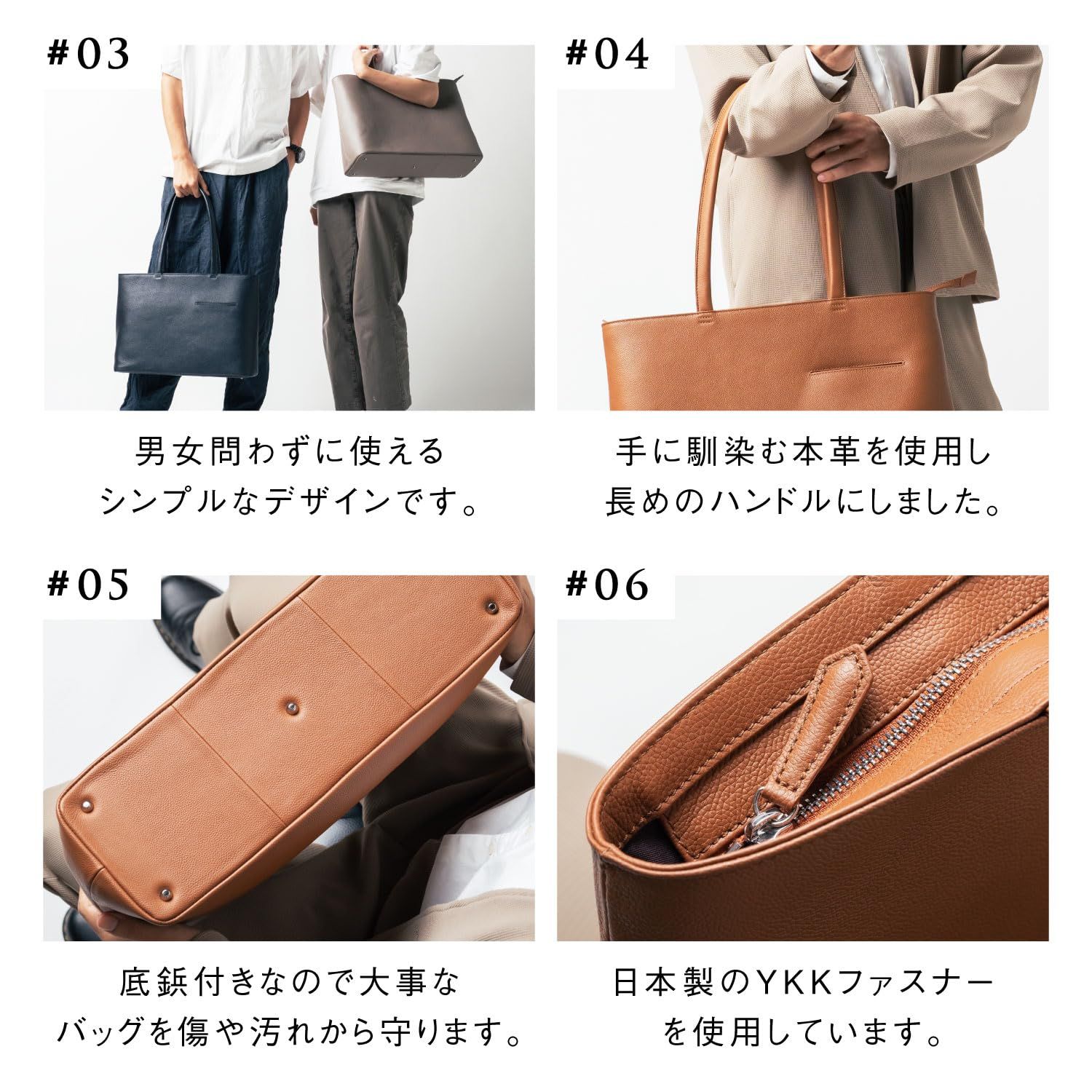 #03

男女問わずに使える
シンプルなデザインです。

#04

手に馴染む本革を使用し
長めのハンドルにしました。

#05

底鋲付きなので大事な
バッグを傷や汚れから守ります。

#06

日本製のYKKファスナー
を使用しています。