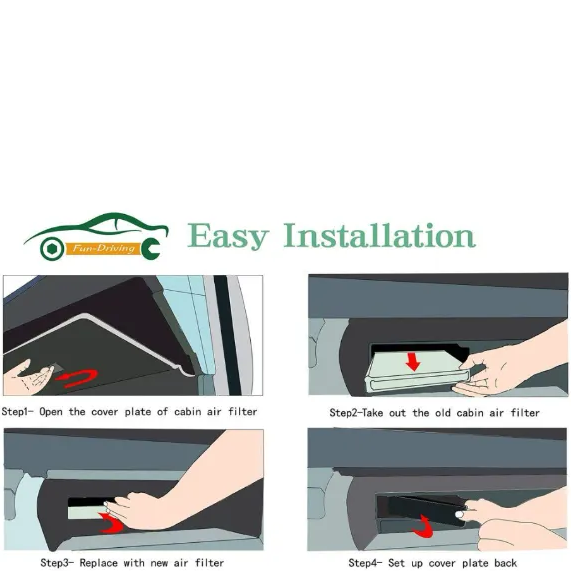 Fun-Driving

Easy Installation

Step1- Open the cover plate of cabin air filter

Step2-Take out the old cabin air filter

Step3- Replace with new air filter

Step4- Set up cover plate back