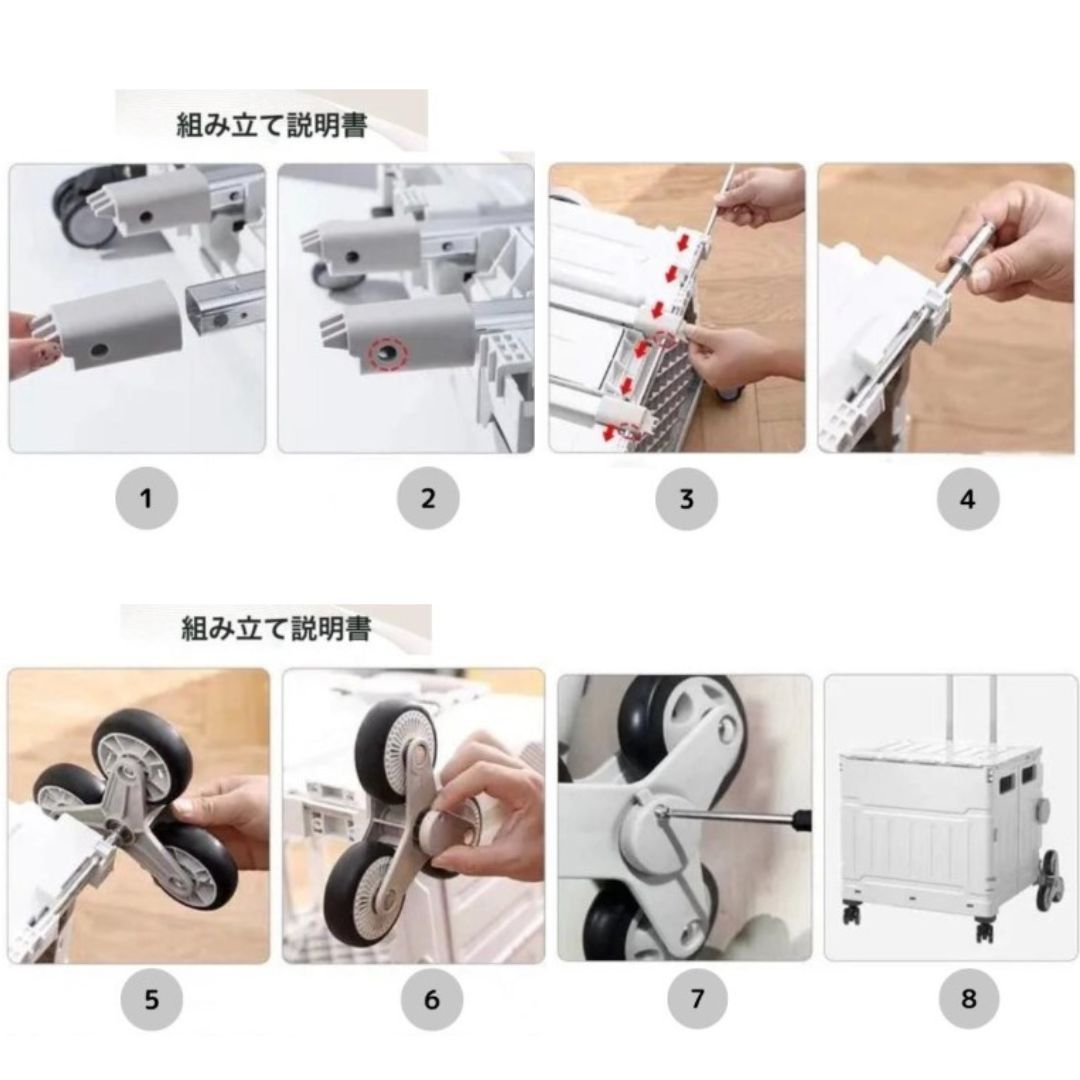 組み立て説明書

1

2

3

4

組み立て説明書

5

6

7

8