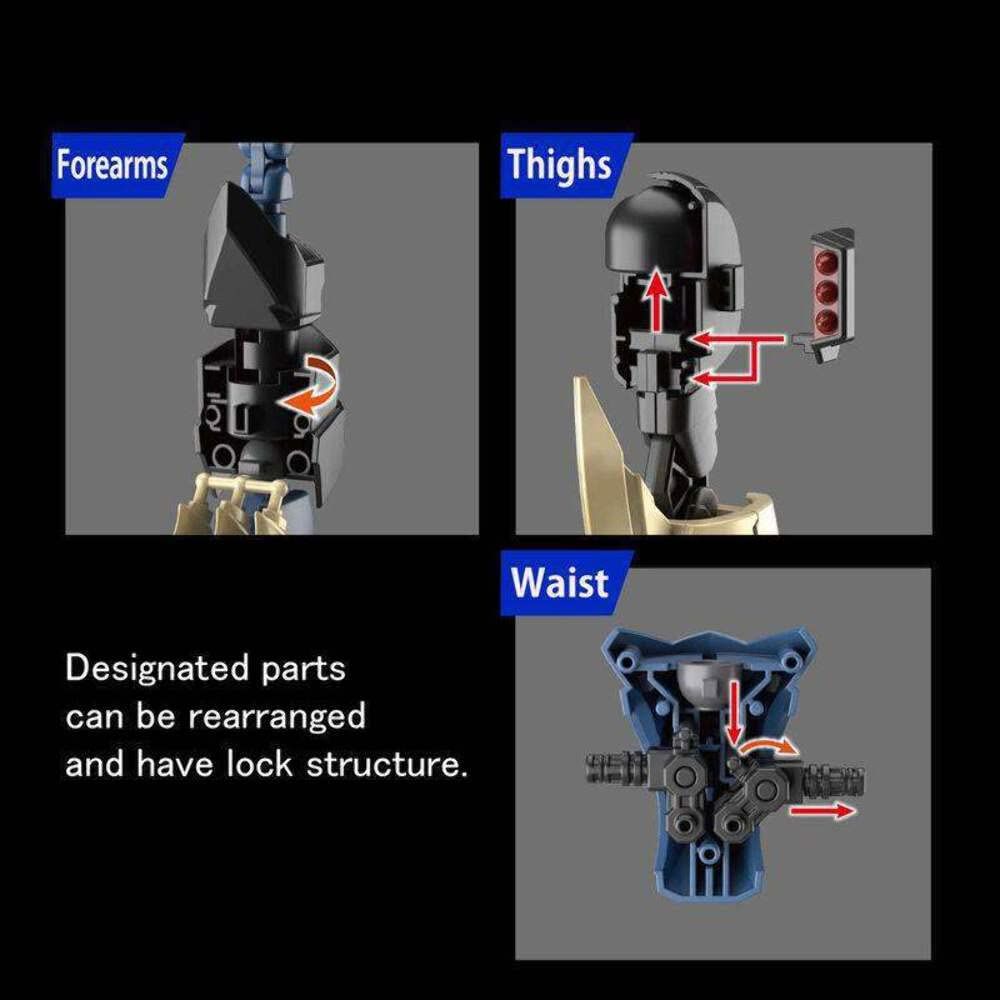 Forearms

Thighs

Waist

Designated parts can be rearranged and have lock structure.