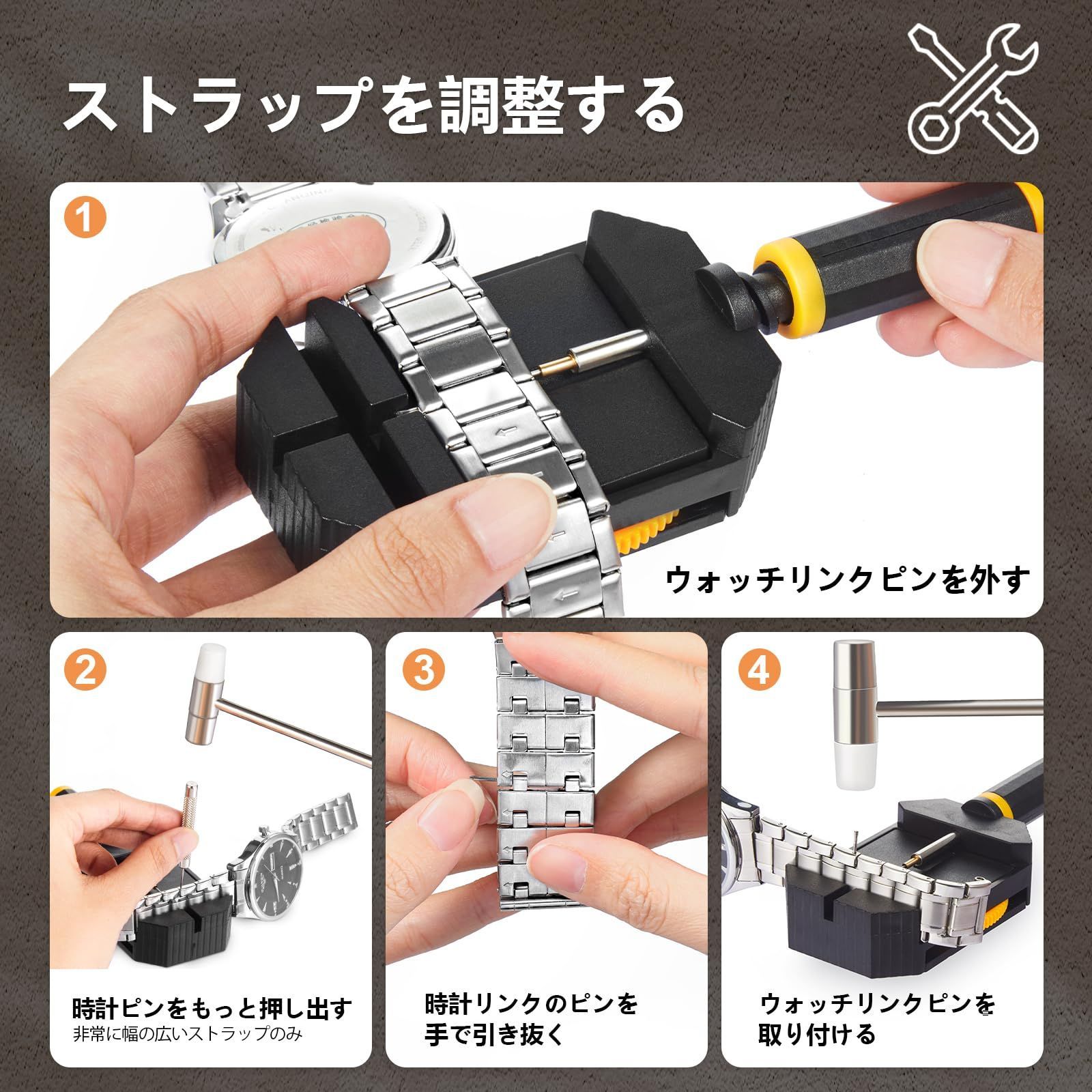 ストラップを調整する

1

ウォッチリンクピンを外す

2

時計ピンをもっと押し出す
非常に幅の広いストラップのみ

3

時計リンクのピンを手で引き抜く

4

ウォッチリンクピンを取り付ける