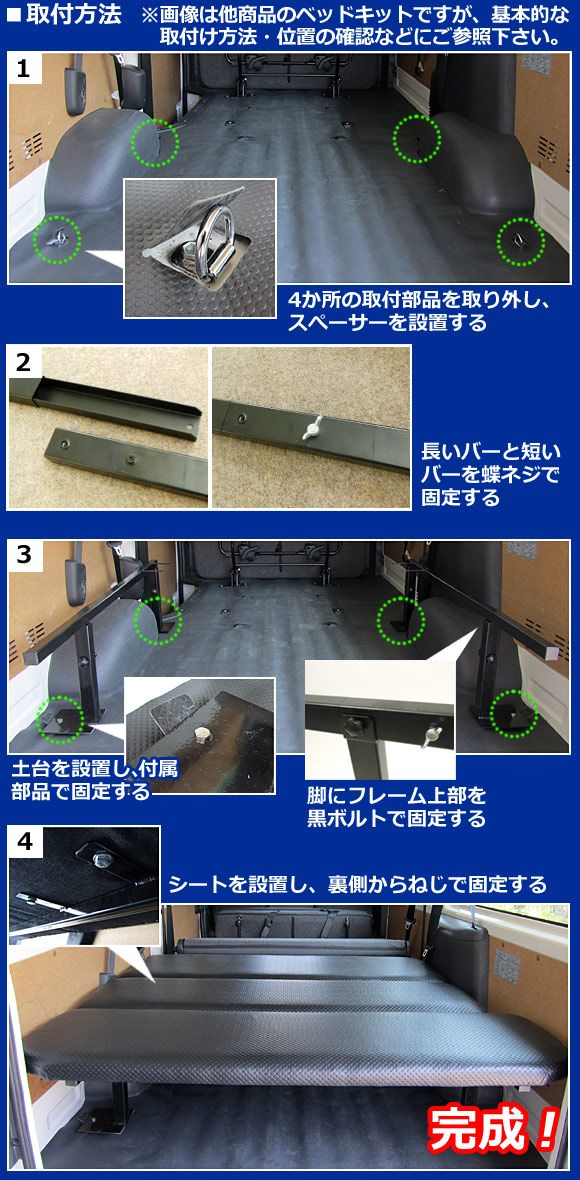 ■取付方法　※画像は他商品のベッドキットですが、基本的な取付け方法・位置の確認などにご参照下さい。

1

4か所の取付部品を取り外し、スペーサーを設置する

2

長いバーと短いバーを蝶ネジで固定する

3

土台を設置し、付属部品で固定する

脚にフレーム上部を黒ボルトで固定する

4

シートを設置し、裏側からねじで固定する

完成！