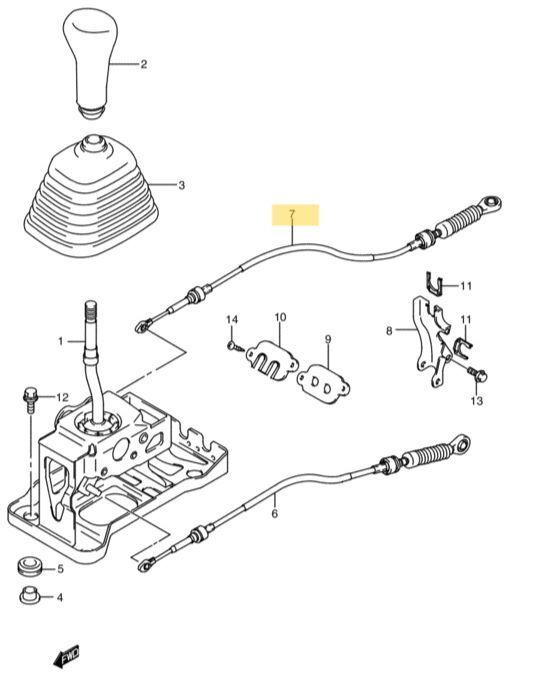 2
3
7
11
14
10
9
8
11
1
12
13
6
5
4
FWD